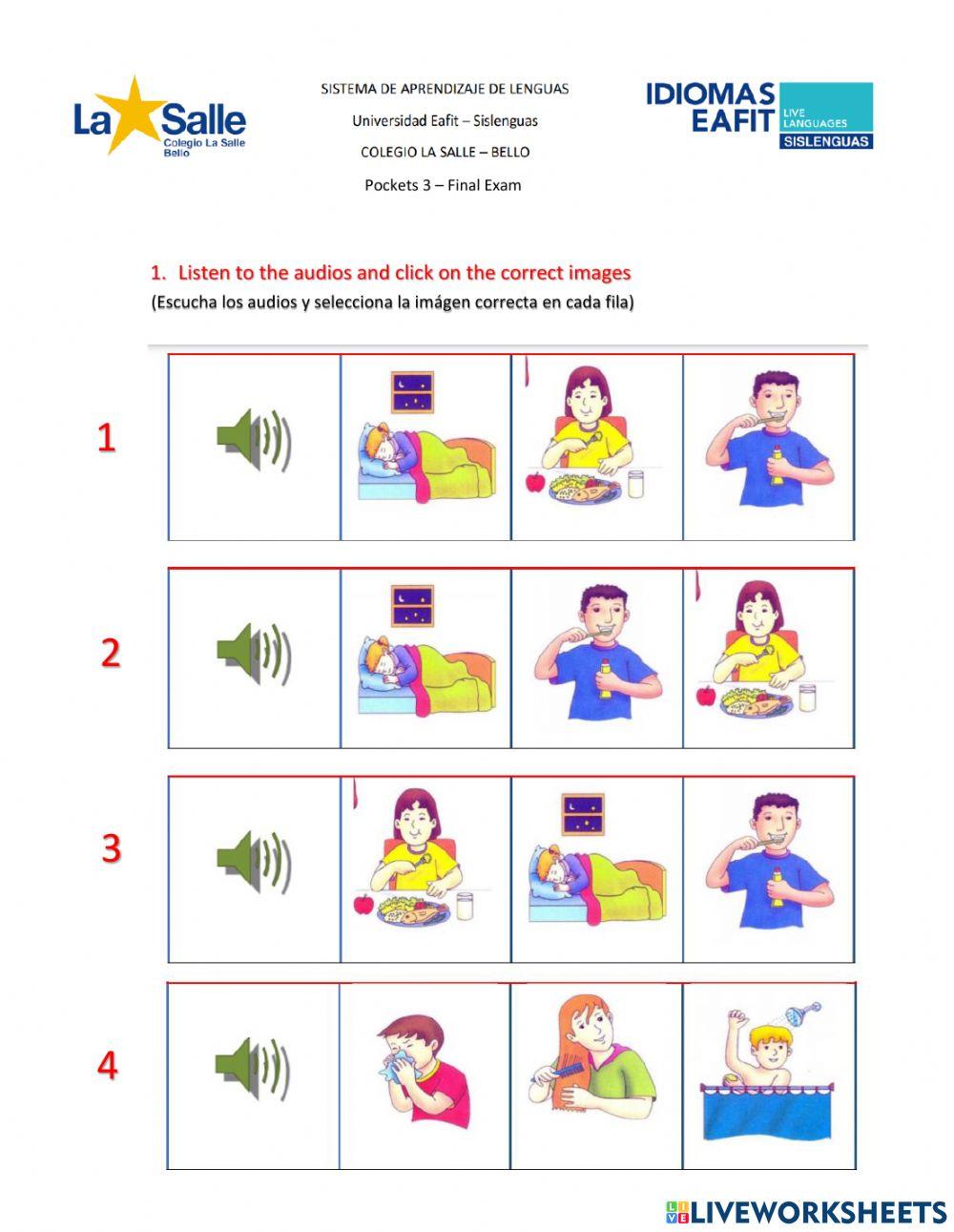 La Salle
Colegio La Salle
Bello

SISTEMA DE APRENDIZAJE DE LENGUAS
Universidad Eafit – Sislenguas
COLEGIO LA SALLE – BELLO
Pockets 3 – Final Exam

IDIOMAS EAFIT
LIVE LANGUAGES
SISLENGUAS

1. Listen to the audios and click on the correct images
(Escucha los audios y selecciona la imágen correcta en cada fila)

1

2

3

4

LIVEWORKSHEETS