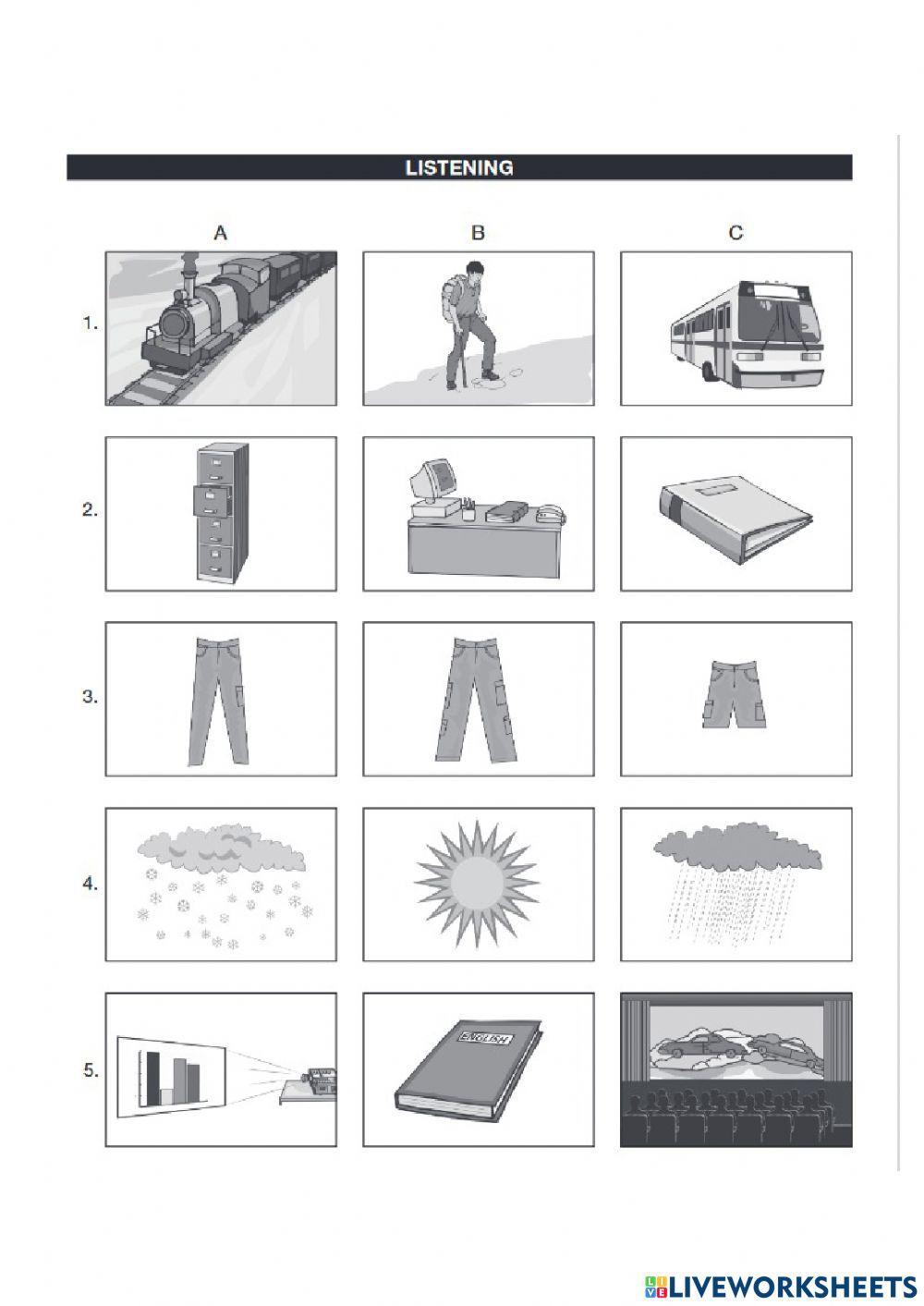 LISTENING

A B C

1.

2.

3.

4.

5.

ENGLISH

LIVEWORKSHEETS