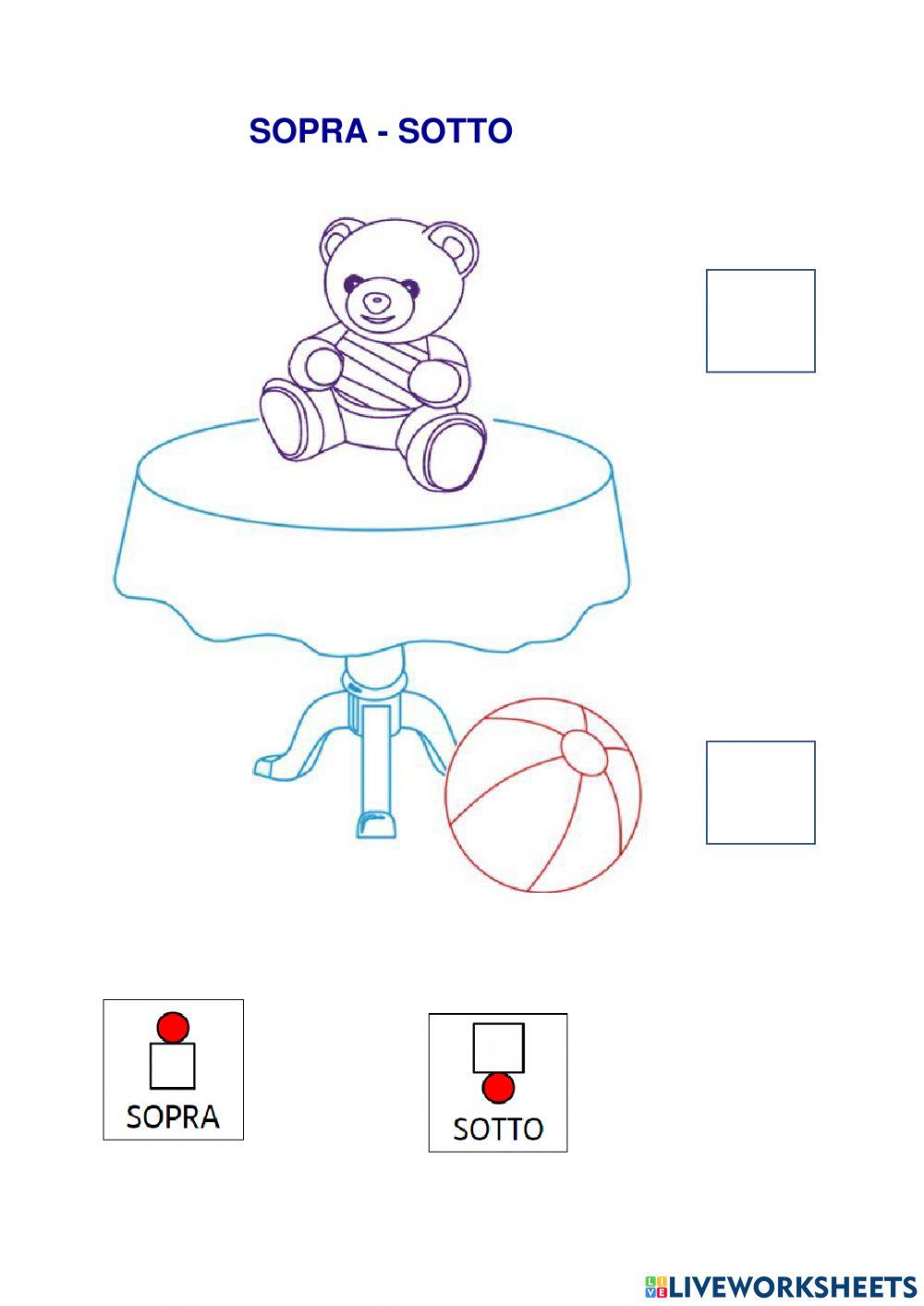 SOPRA - SOTTO

SOPRA

SOTTO

LIVEWORKSHEETS