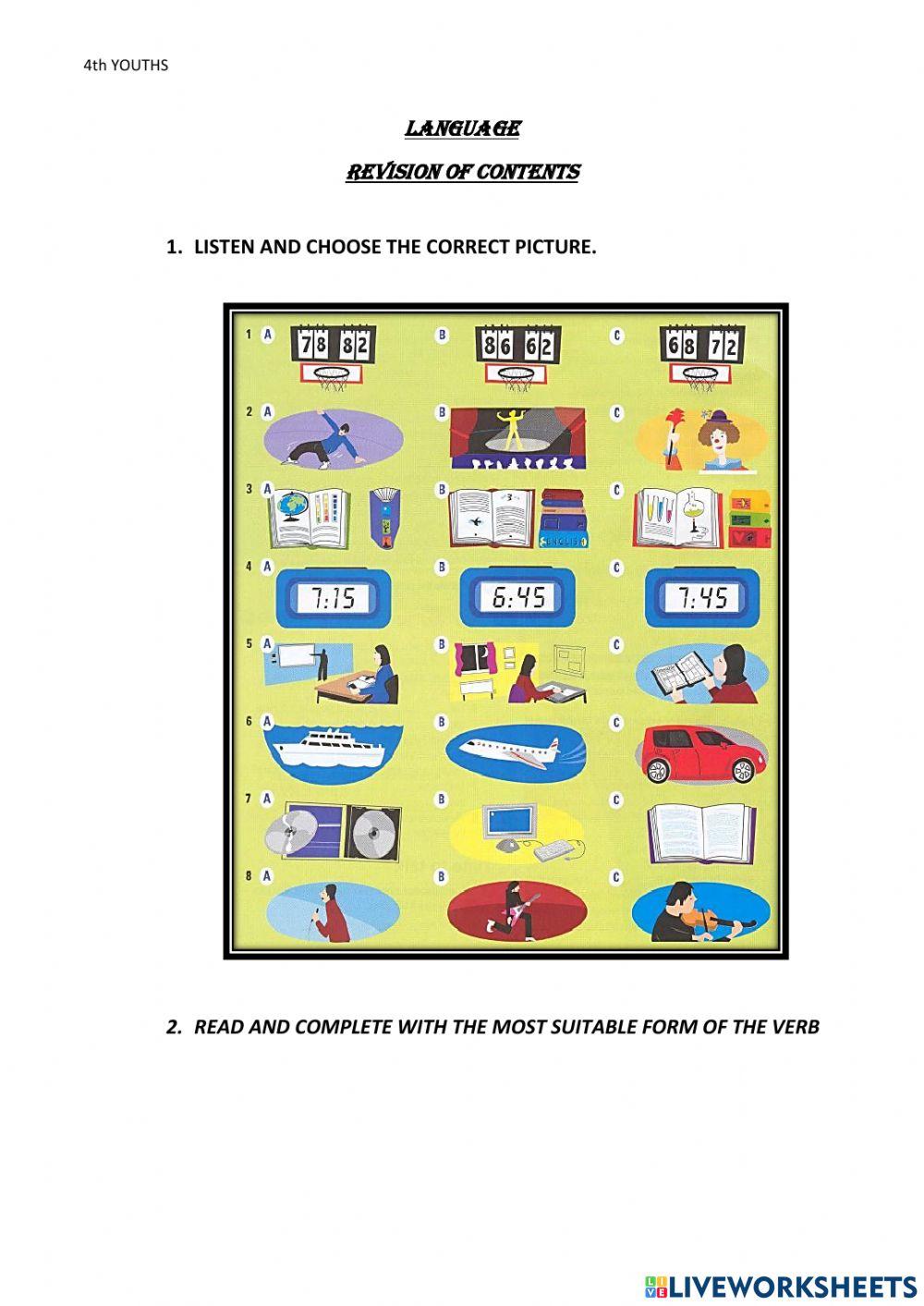 4th YOUTHS

LANGUAGE

REVISION OF CONTENTS

1. LISTEN AND CHOOSE THE CORRECT PICTURE.

1 A 78 82 B 86 62 C 68 72

2 A B C

3 A B ENGLISH C

4 A 7:15 B 6:45 C 7:45

5 A B C

6 A B C

7 A B C

8 A B C

2. READ AND COMPLETE WITH THE MOST SUITABLE FORM OF THE VERB

LIVEWORKSHEETS