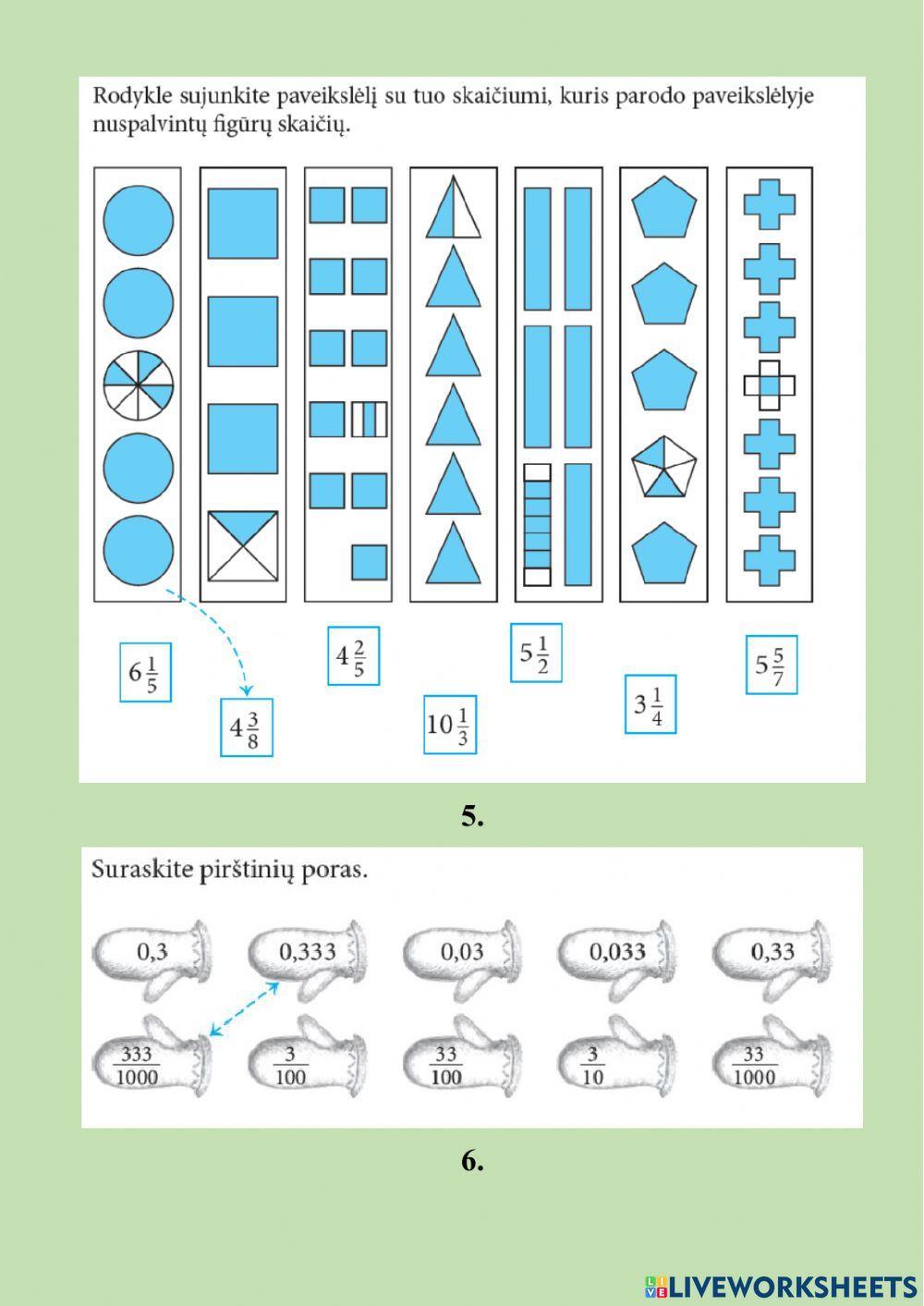 Rodykle sujunkite paveikslėlį su tuo skaičiumi, kuris parodo paveikslėlyje nuspalvintų figūrų skaičių.

$6\frac{1}{5}$

$4\frac{3}{8}$

$4\frac{2}{5}$

$10\frac{1}{3}$

$5\frac{1}{2}$

$3\frac{1}{4}$

$5\frac{5}{7}$

5.

Suraskite pirštinių poras.

0,3

0,333

0,03

0,033

0,33

$\frac{333}{1000}$

$\frac{3}{100}$

$\frac{33}{100}$

$\frac{3}{10}$

$\frac{33}{1000}$

6.

LIVEWORKSHEETS