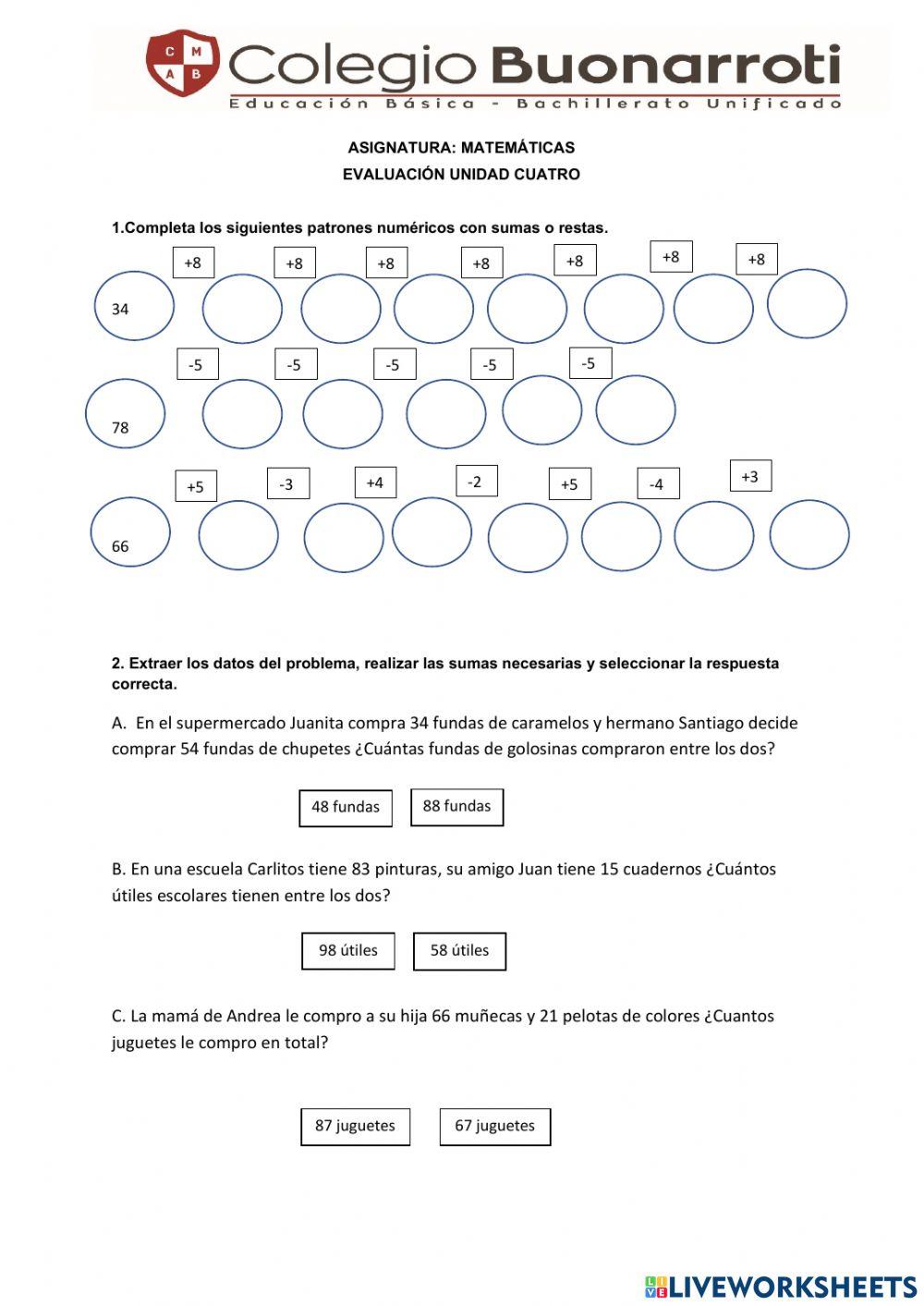 C M A B Colegio Buonarroti
Educación Básica - Bachillerato Unificado

ASIGNATURA: MATEMÁTICAS
EVALUACIÓN UNIDAD CUATRO

1.Completa los siguientes patrones numéricos con sumas o restas.

+8 +8 +8 +8 +8 +8 +8
34

-5 -5 -5 -5 -5
78

+5 -3 +4 -2 +5 -4 +3
66

2. Extraer los datos del problema, realizar las sumas necesarias y seleccionar la respuesta correcta.

A. En el supermercado Juanita compra 34 fundas de caramelos y hermano Santiago decide comprar 54 fundas de chupetes ¿Cuántas fundas de golosinas compraron entre los dos?

48 fundas 88 fundas

B. En una escuela Carlitos tiene 83 pinturas, su amigo Juan tiene 15 cuadernos ¿Cuántos útiles escolares tienen entre los dos?

98 útiles 58 útiles

C. La mamá de Andrea le compro a su hija 66 muñecas y 21 pelotas de colores ¿Cuantos juguetes le compro en total?

87 juguetes 67 juguetes

LIVEWORKSHEETS