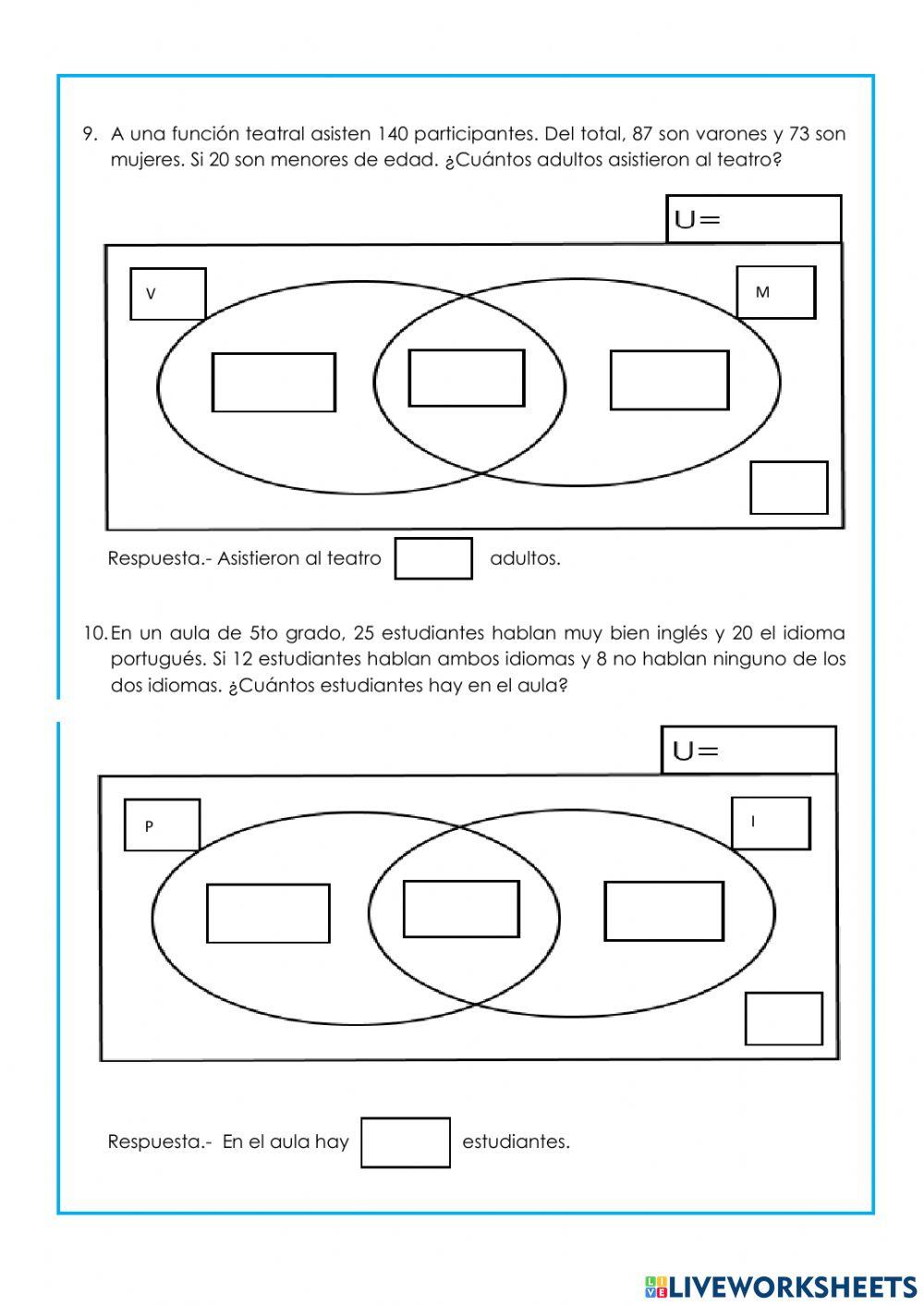 9. A una función teatral asisten 140 participantes. Del total, 87 son varones y 73 son mujeres. Si 20 son menores de edad. ¿Cuántos adultos asistieron al teatro?

U=

V

M

Respuesta.- Asistieron al teatro adultos.

10. En un aula de 5to grado, 25 estudiantes hablan muy bien inglés y 20 el idioma portugués. Si 12 estudiantes hablan ambos idiomas y 8 no hablan ninguno de los dos idiomas. ¿Cuántos estudiantes hay en el aula?

U=

P

I

Respuesta.- En el aula hay estudiantes.

LIVEWORKSHEETS