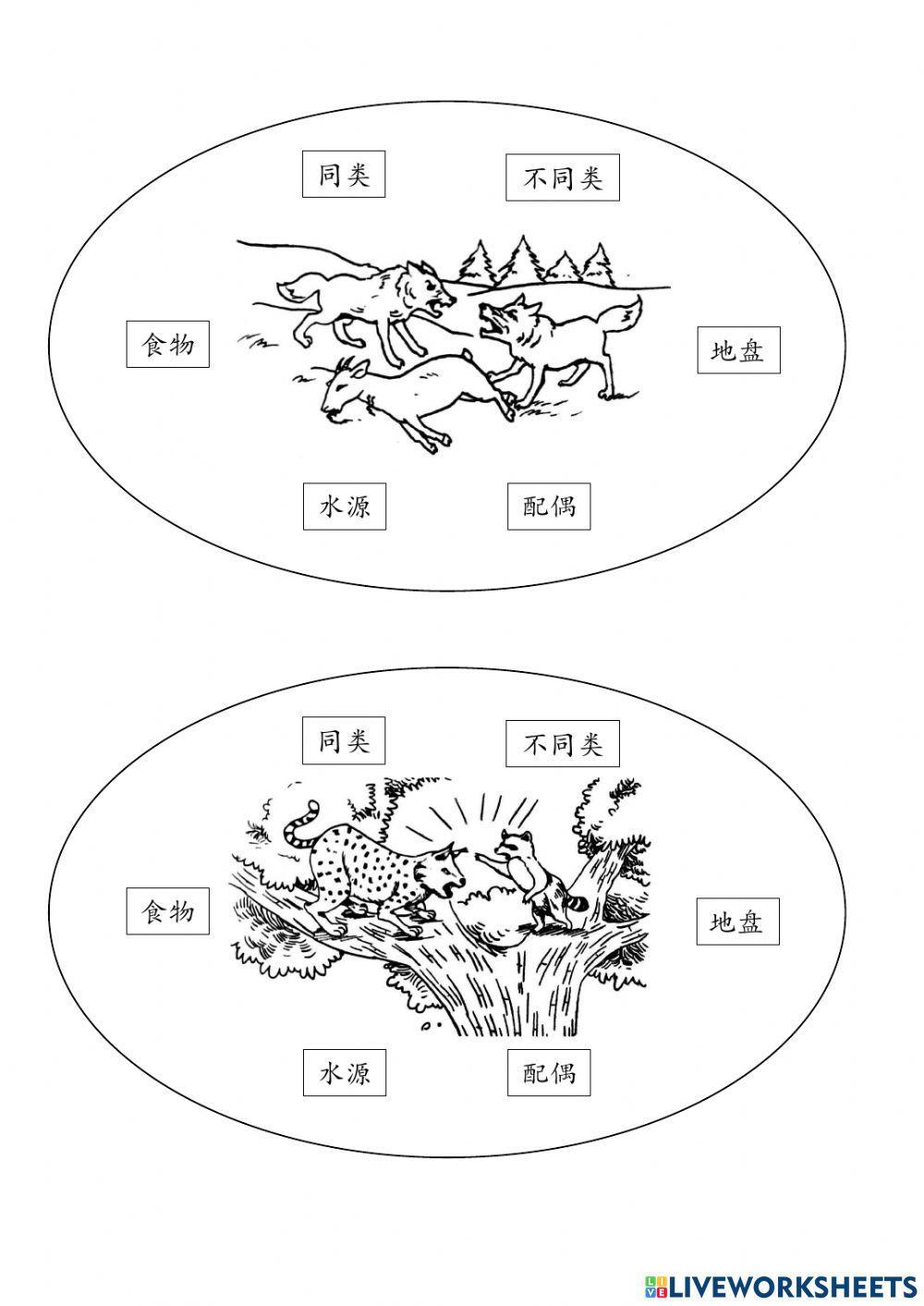 同类

不同类

食物

地盘

水源

配偶

同类

不同类

食物

地盘

水源

配偶

LIVEWORKSHEETS