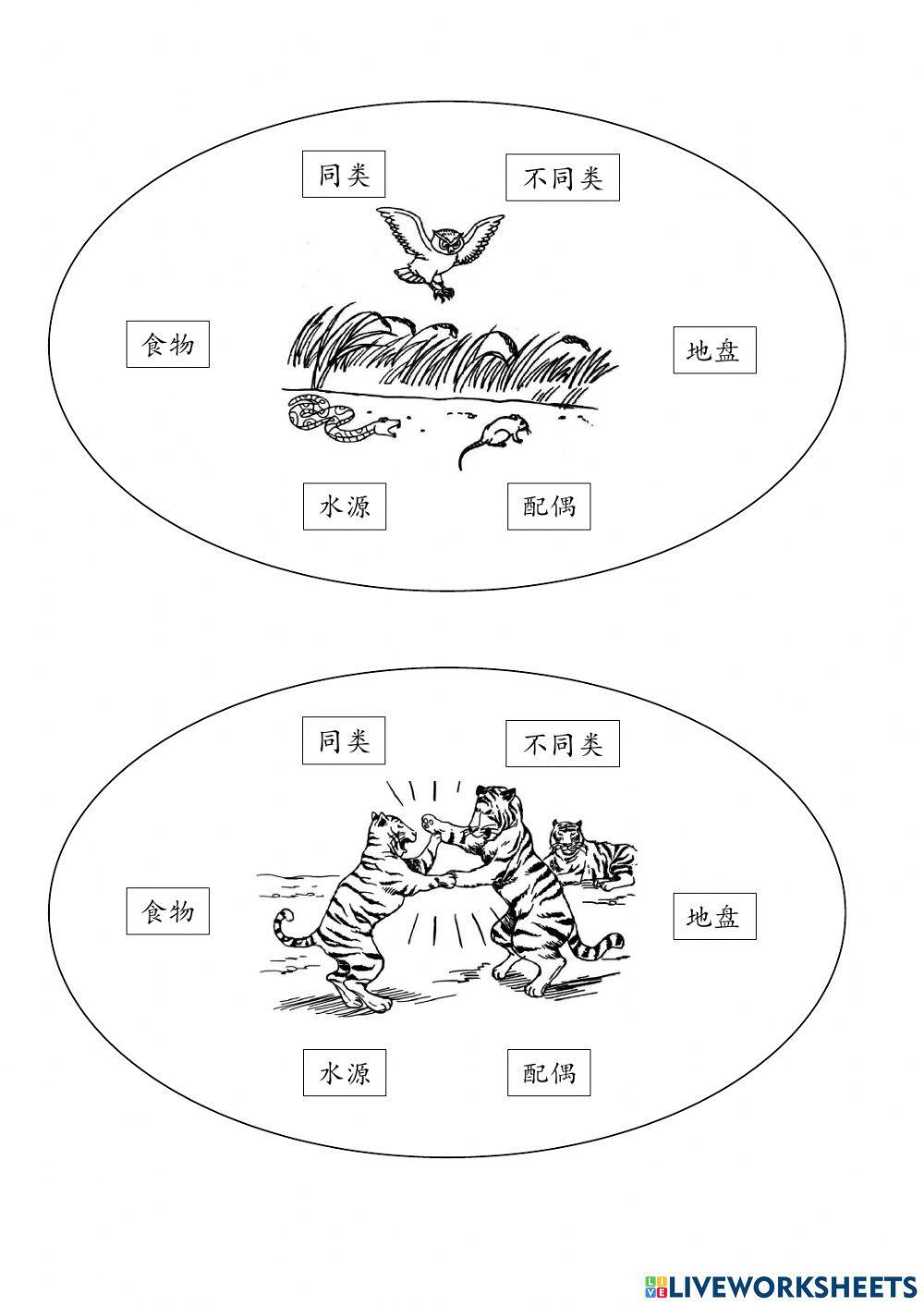 同类

不同类

食物

地盘

水源

配偶

同类

不同类

食物

地盘

水源

配偶

LIVEWORKSHEETS