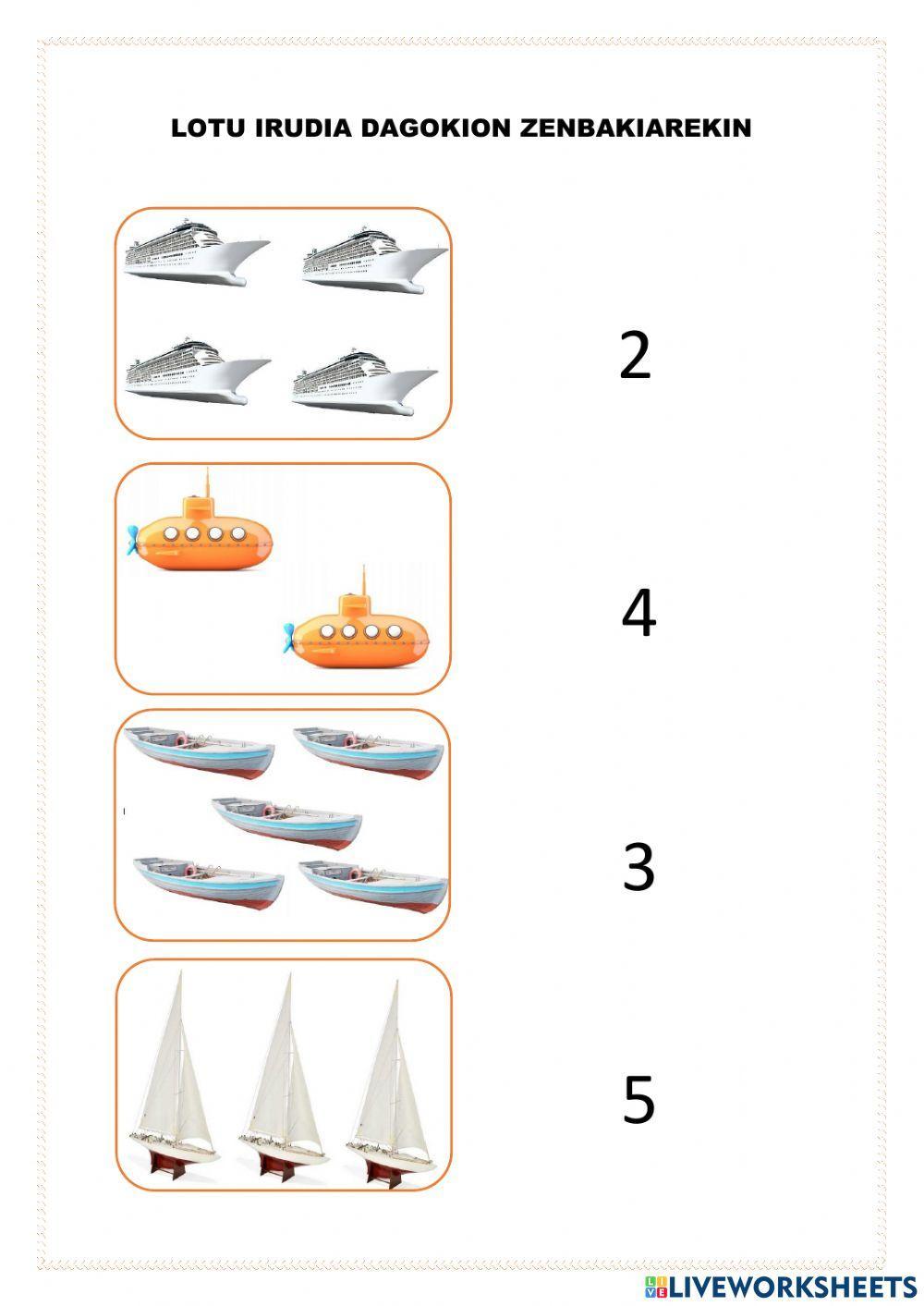 LOTU IRUDIA DAGOKION ZENBAKIAREKIN

2

4

3

5

LIVEWORKSHEETS