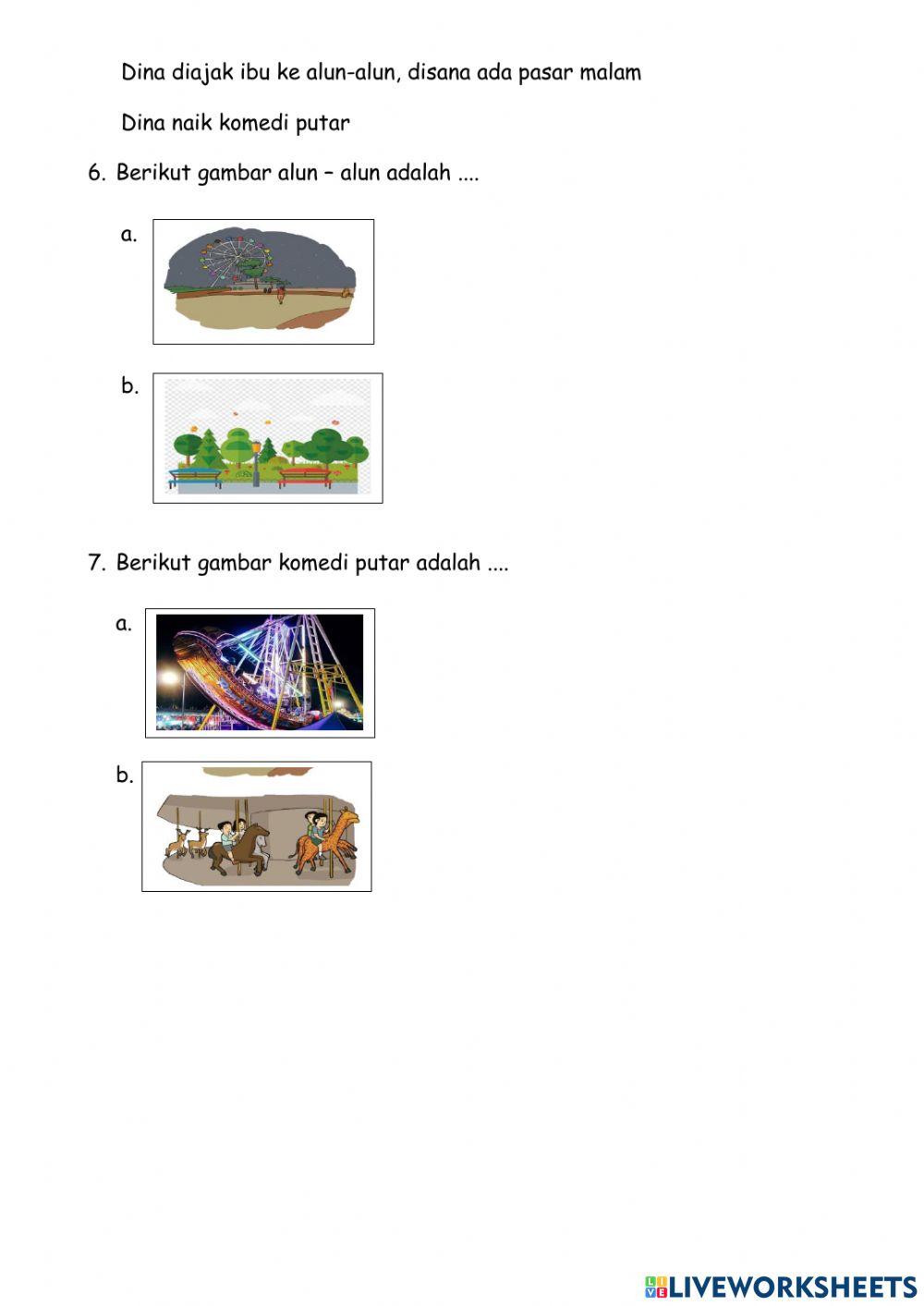 Dina diajak ibu ke alun-alun, disana ada pasar malam

Dina naik komedi putar

6. Berikut gambar alun – alun adalah ....

a.

b.

7. Berikut gambar komedi putar adalah ....

a.

b.

LIVEWORKSHEETS