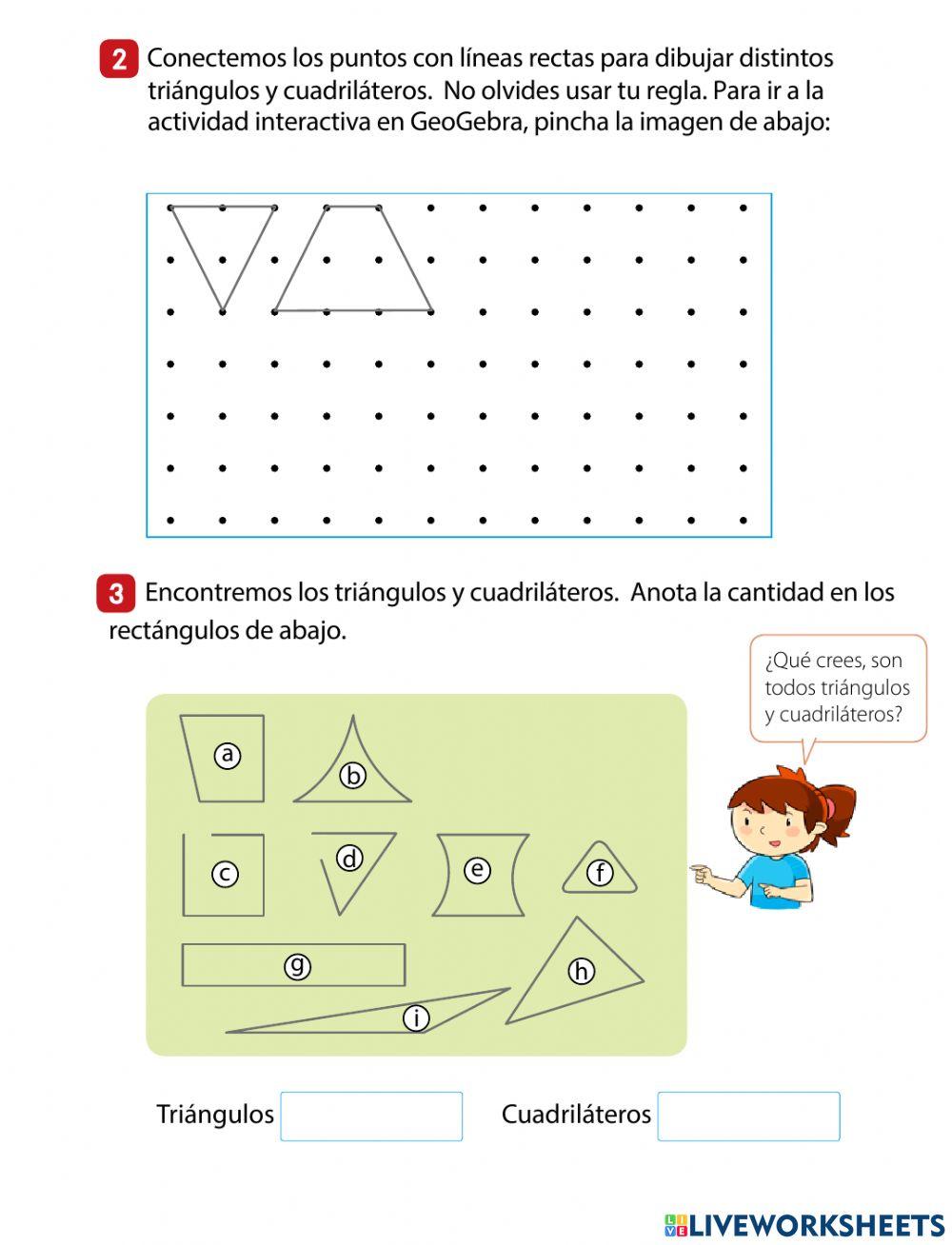 2 Conectemos los puntos con líneas rectas para dibujar distintos triángulos y cuadriláteros. No olvides usar tu regla. Para ir a la actividad interactiva en GeoGebra, pincha la imagen de abajo:

3 Encontremos los triángulos y cuadriláteros. Anota la cantidad en los rectángulos de abajo.

¿Qué crees, son todos triángulos y cuadriláteros?

a
b
c
d
e
f
g
h
i

Triángulos

Cuadriláteros

LIVEWORKSHEETS