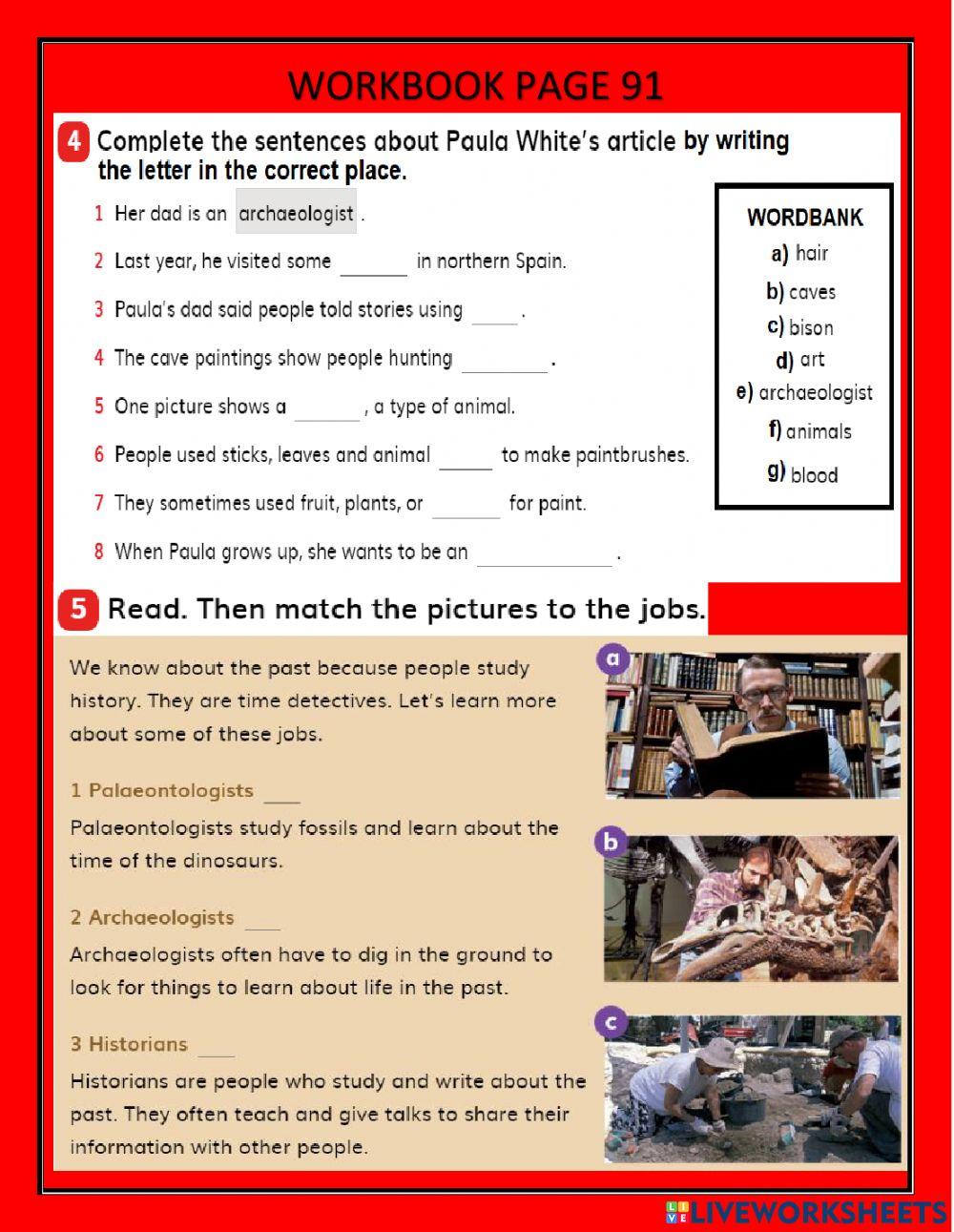 WORKBOOK PAGE 91

4 Complete the sentences about Paula White's article by writing the letter in the correct place.

1 Her dad is an archaeologist .

2 Last year, he visited some ______ in northern Spain.

3 Paula's dad said people told stories using ____ .

4 The cave paintings show people hunting ________ .

5 One picture shows a ______ , a type of animal.

6 People used sticks, leaves and animal _____ to make paintbrushes.

7 They sometimes used fruit, plants, or ______ for paint.

8 When Paula grows up, she wants to be an ____________ .

WORDBANK
a) hair
b) caves
c) bison
d) art
e) archaeologist
f) animals
g) blood

5 Read. Then match the pictures to the jobs.

We know about the past because people study history. They are time detectives. Let's learn more about some of these jobs.

1 Palaeontologists ___
Palaeontologists study fossils and learn about the time of the dinosaurs.

2 Archaeologists ___
Archaeologists often have to dig in the ground to look for things to learn about life in the past.

3 Historians ___
Historians are people who study and write about the past. They often teach and give talks to share their information with other people.

a

b

c

LIVEWORKSHEETS