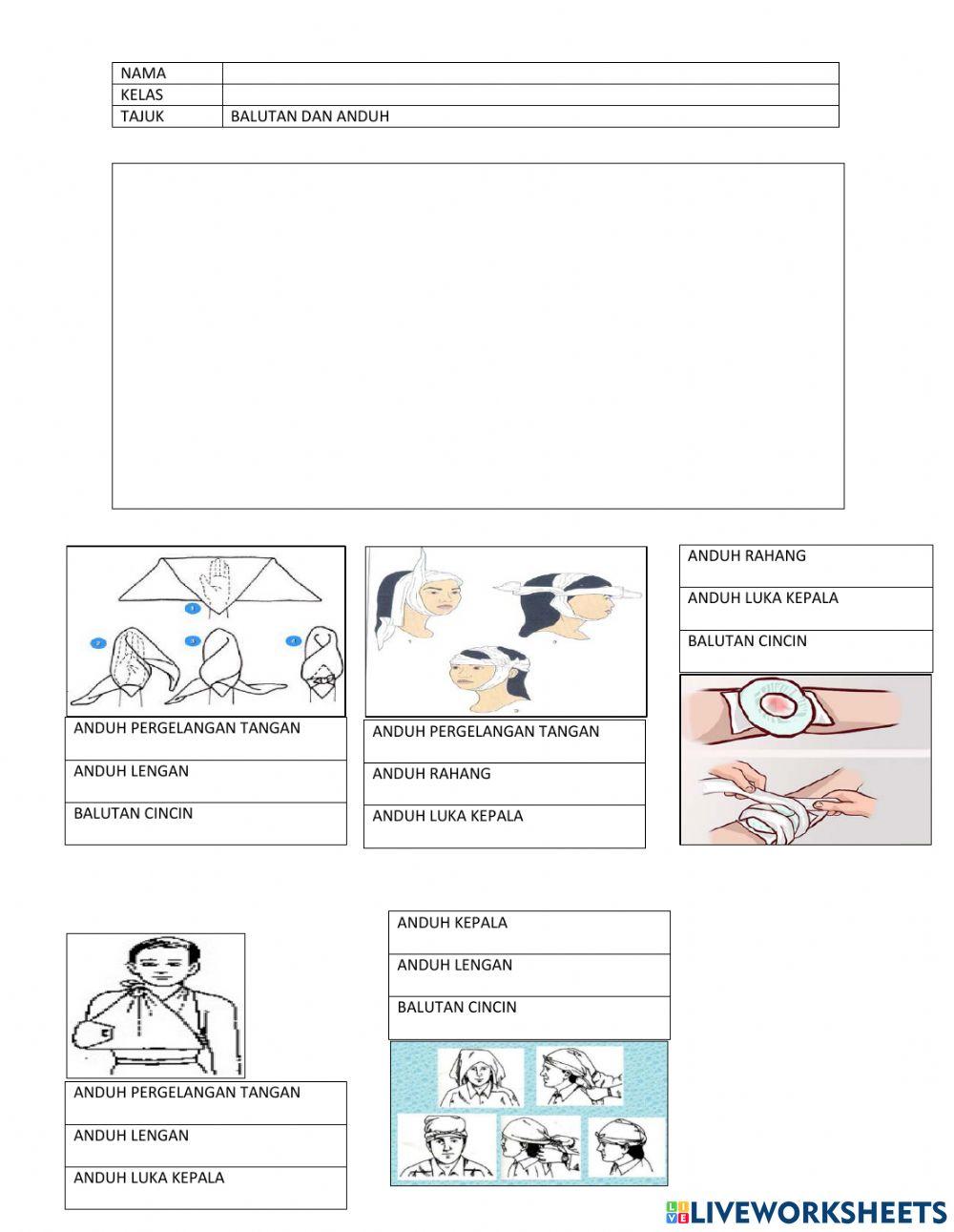 | NAMA | |
|---|---|
| KELAS | |
| TAJUK | BALUTAN DAN ANDUH |

1 2 3 4

| ANDUH PERGELANGAN TANGAN |
|---|
| ANDUH LENGAN |
| BALUTAN CINCIN |

| ANDUH PERGELANGAN TANGAN |
|---|
| ANDUH RAHANG |
| ANDUH LUKA KEPALA |

| ANDUH RAHANG |
|---|
| ANDUH LUKA KEPALA |
| BALUTAN CINCIN |

| ANDUH PERGELANGAN TANGAN |
|---|
| ANDUH LENGAN |
| ANDUH LUKA KEPALA |

| ANDUH KEPALA |
|---|
| ANDUH LENGAN |
| BALUTAN CINCIN |

LIVEWORKSHEETS