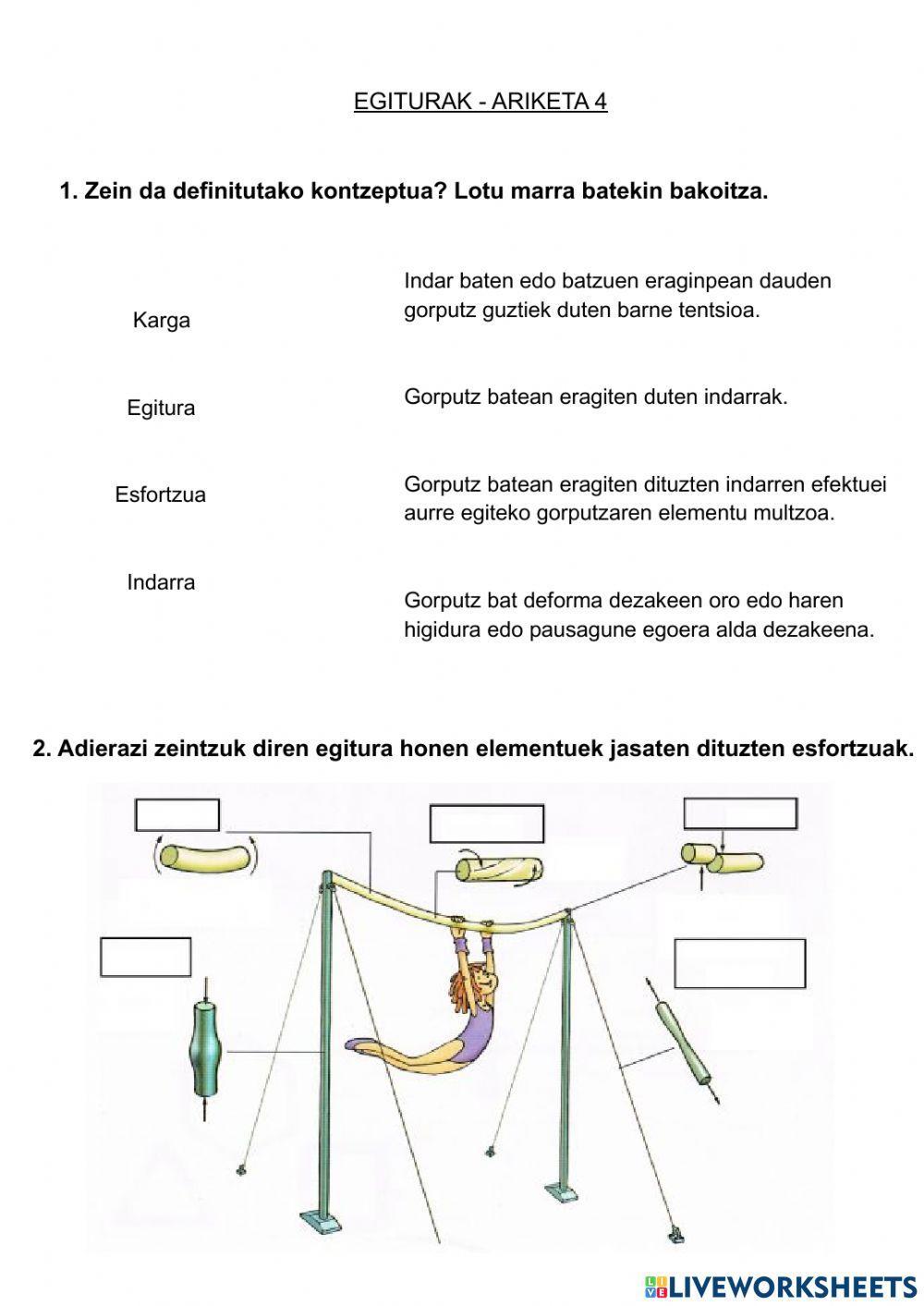 EGITURAK - ARIKETA 4

1. Zein da definitutako kontzeptua? Lotu marra batekin bakoitza.

Karga

Egitura

Esfortzua

Indarra

Indar baten edo batzuen eraginpean dauden gorputz guztiek duten barne tentsioa.

Gorputz batean eragiten duten indarrak.

Gorputz batean eragiten dituzten indarren efektuei aurre egiteko gorputzaren elementu multzoa.

Gorputz bat deforma dezakeen oro edo haren higidura edo pausagune egoera alda dezakeena.

2. Adierazi zeintzuk diren egitura honen elementuek jasaten dituzten esfortzuak.

LIVEWORKSHEETS