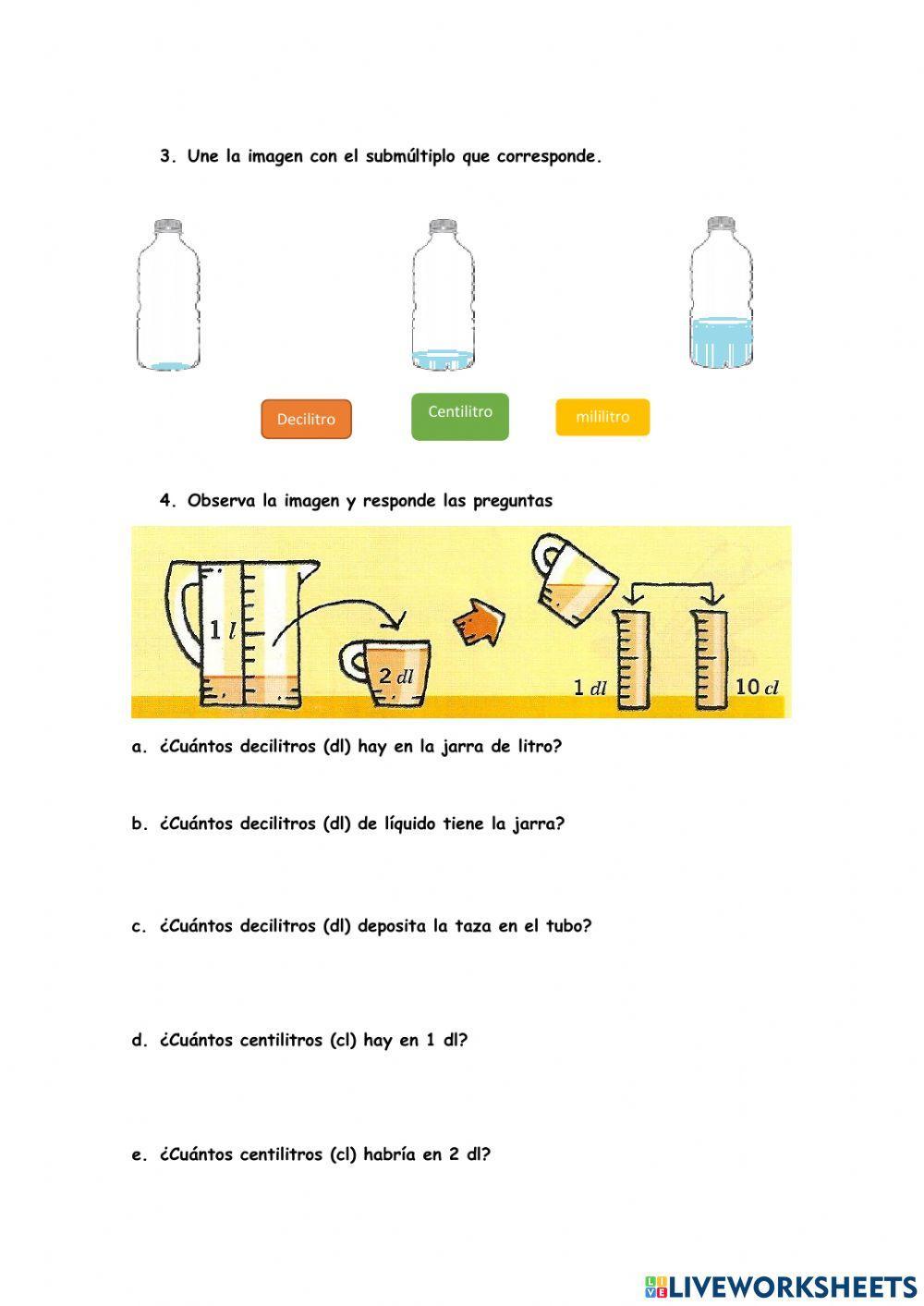 3. Une la imagen con el submúltiplo que corresponde.

Decilitro

Centilitro

mililitro

4. Observa la imagen y responde las preguntas

1 $l$

2 $dl$

1 $dl$

10 $cl$

a. ¿Cuántos decilitros (dl) hay en la jarra de litro?

b. ¿Cuántos decilitros (dl) de líquido tiene la jarra?

c. ¿Cuántos decilitros (dl) deposita la taza en el tubo?

d. ¿Cuántos centilitros (cl) hay en 1 dl?

e. ¿Cuántos centilitros (cl) habría en 2 dl?

LIVEWORKSHEETS