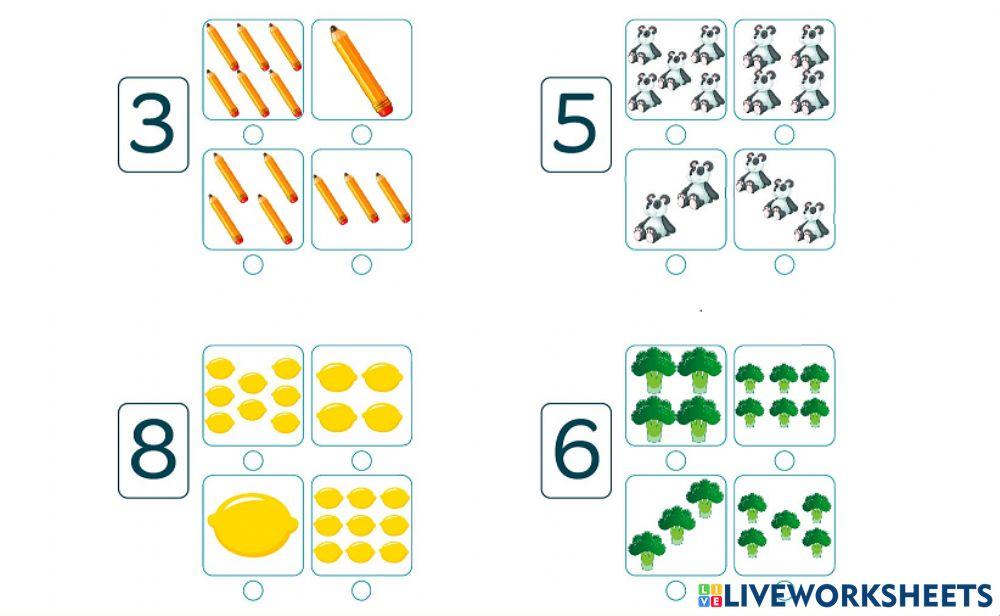 3

5

8

6

LIVEWORKSHEETS