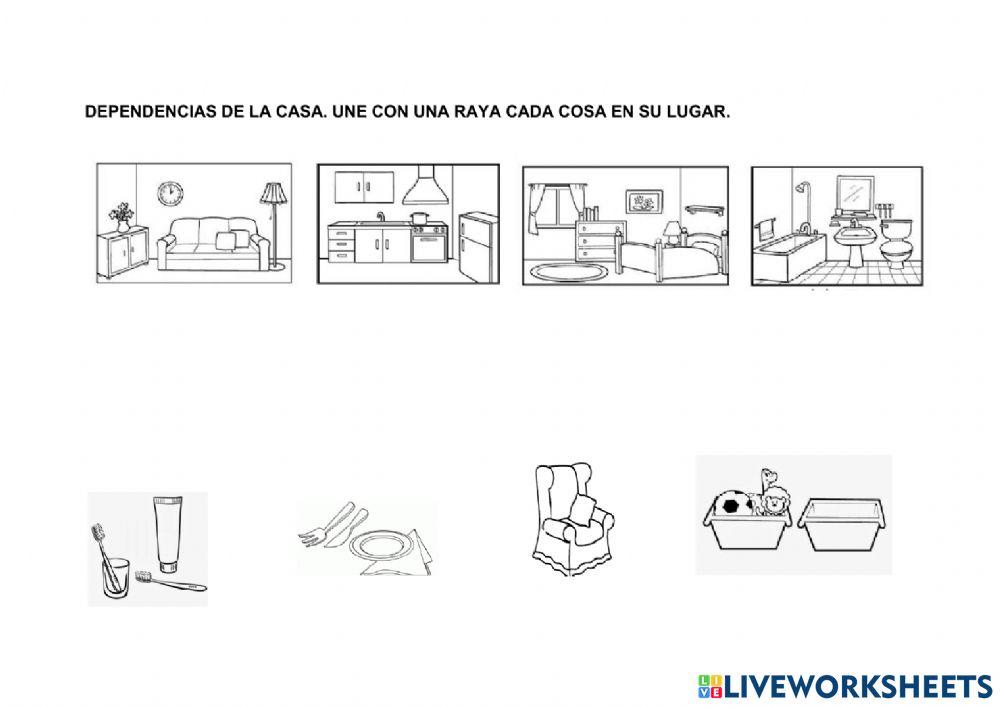 DEPENDENCIAS DE LA CASA. UNE CON UNA RAYA CADA COSA EN SU LUGAR.

LIVEWORKSHEETS