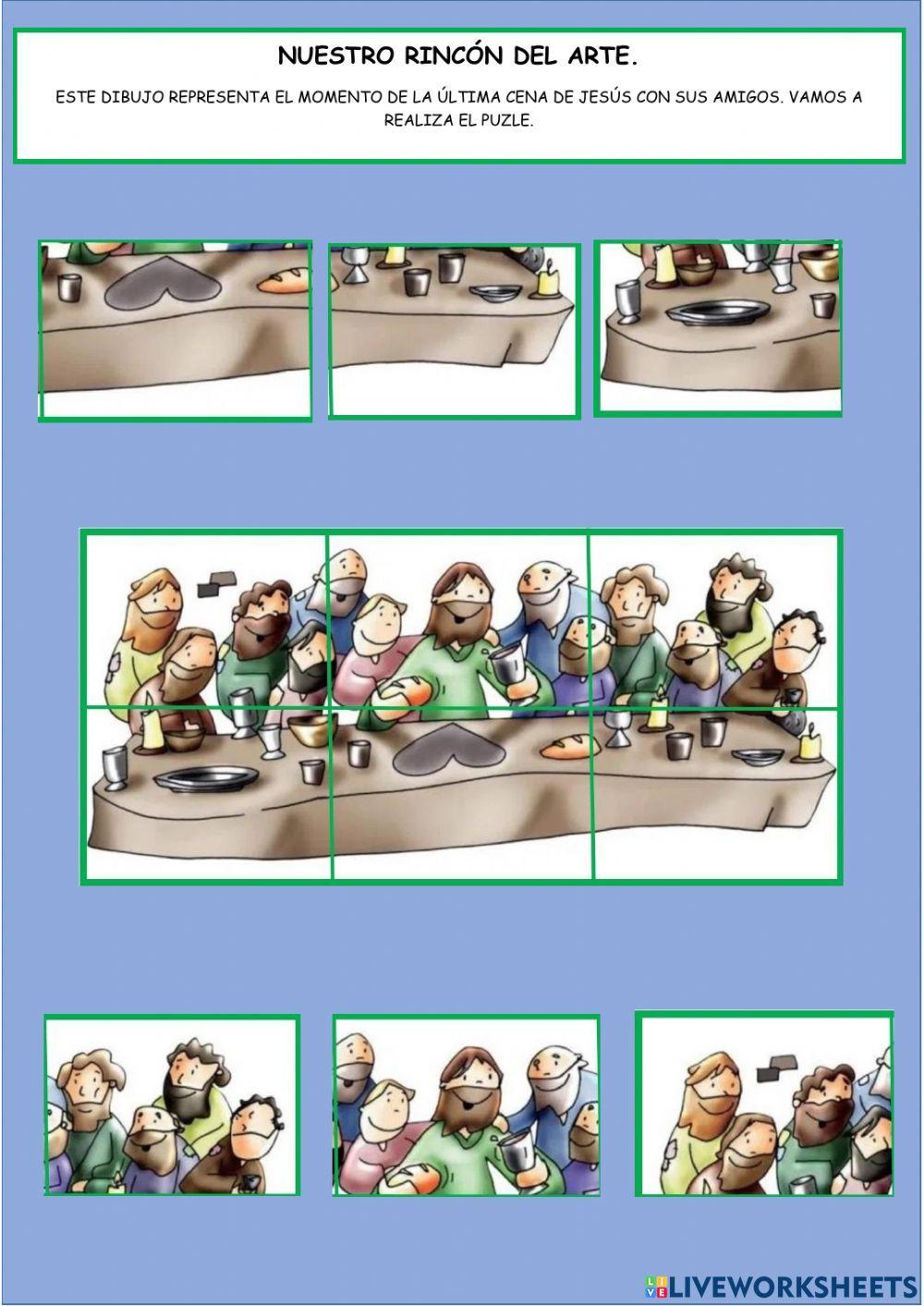 NUESTRO RINCÓN DEL ARTE.

ESTE DIBUJO REPRESENTA EL MOMENTO DE LA ÚLTIMA CENA DE JESÚS CON SUS AMIGOS. VAMOS A REALIZA EL PUZLE.

LIVEWORKSHEETS