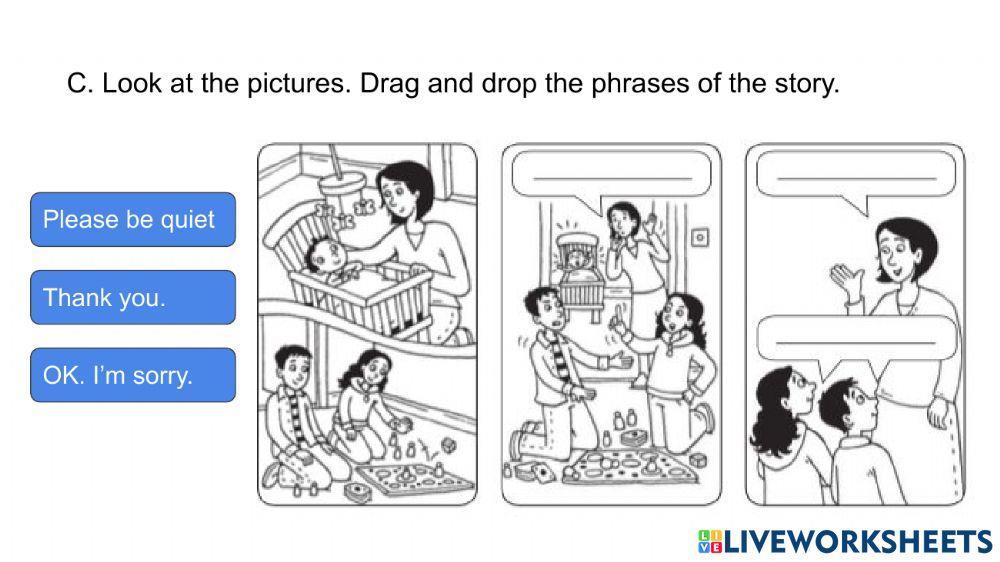 C. Look at the pictures. Drag and drop the phrases of the story.

Please be quiet

Thank you.

OK. I'm sorry.

LIVEWORKSHEETS