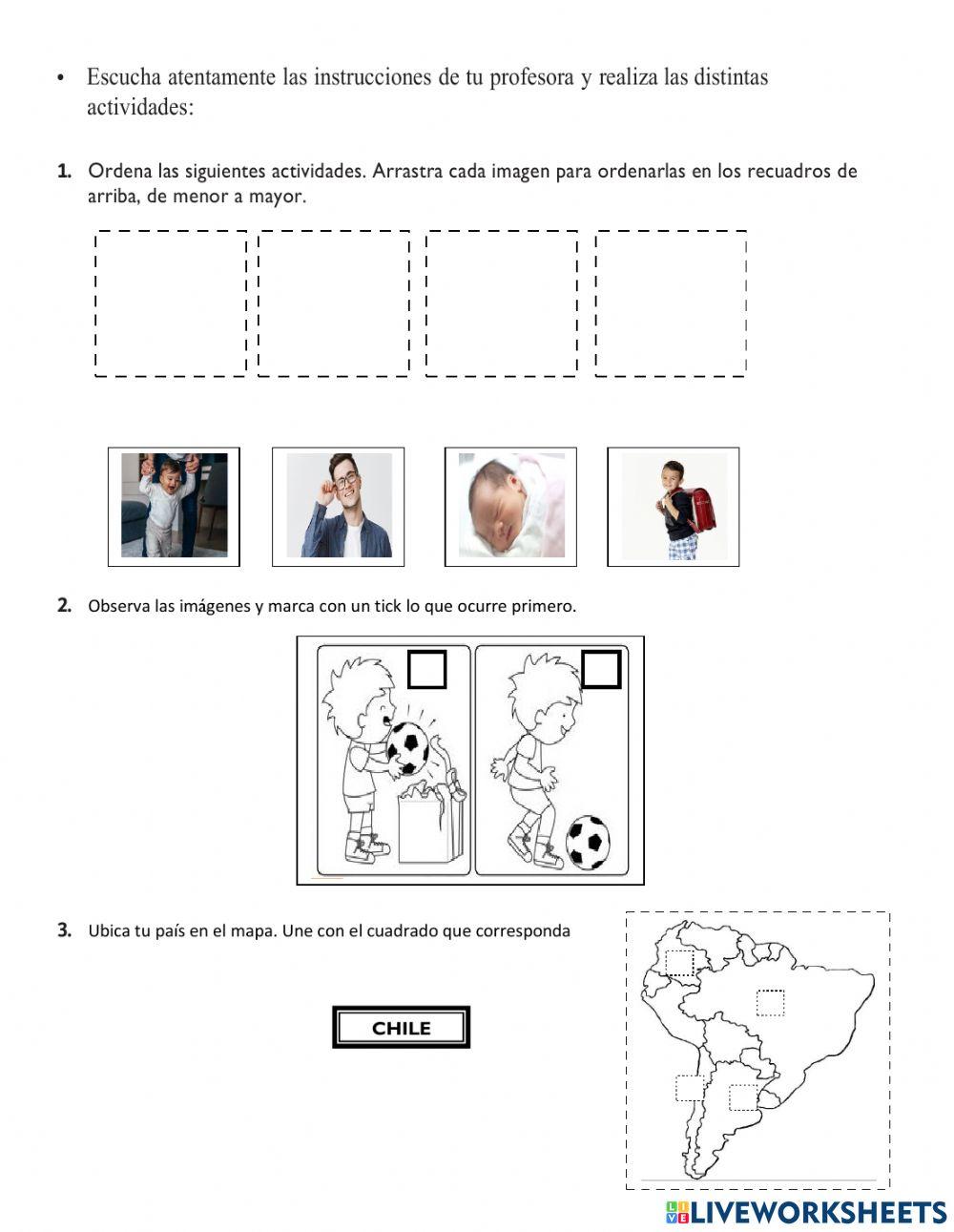 • Escucha atentamente las instrucciones de tu profesora y realiza las distintas actividades:

1. Ordena las siguientes actividades. Arrastra cada imagen para ordenarlas en los recuadros de arriba, de menor a mayor.

2. Observa las imágenes y marca con un tick lo que ocurre primero.

3. Ubica tu país en el mapa. Une con el cuadrado que corresponda

CHILE

LIVEWORKSHEETS