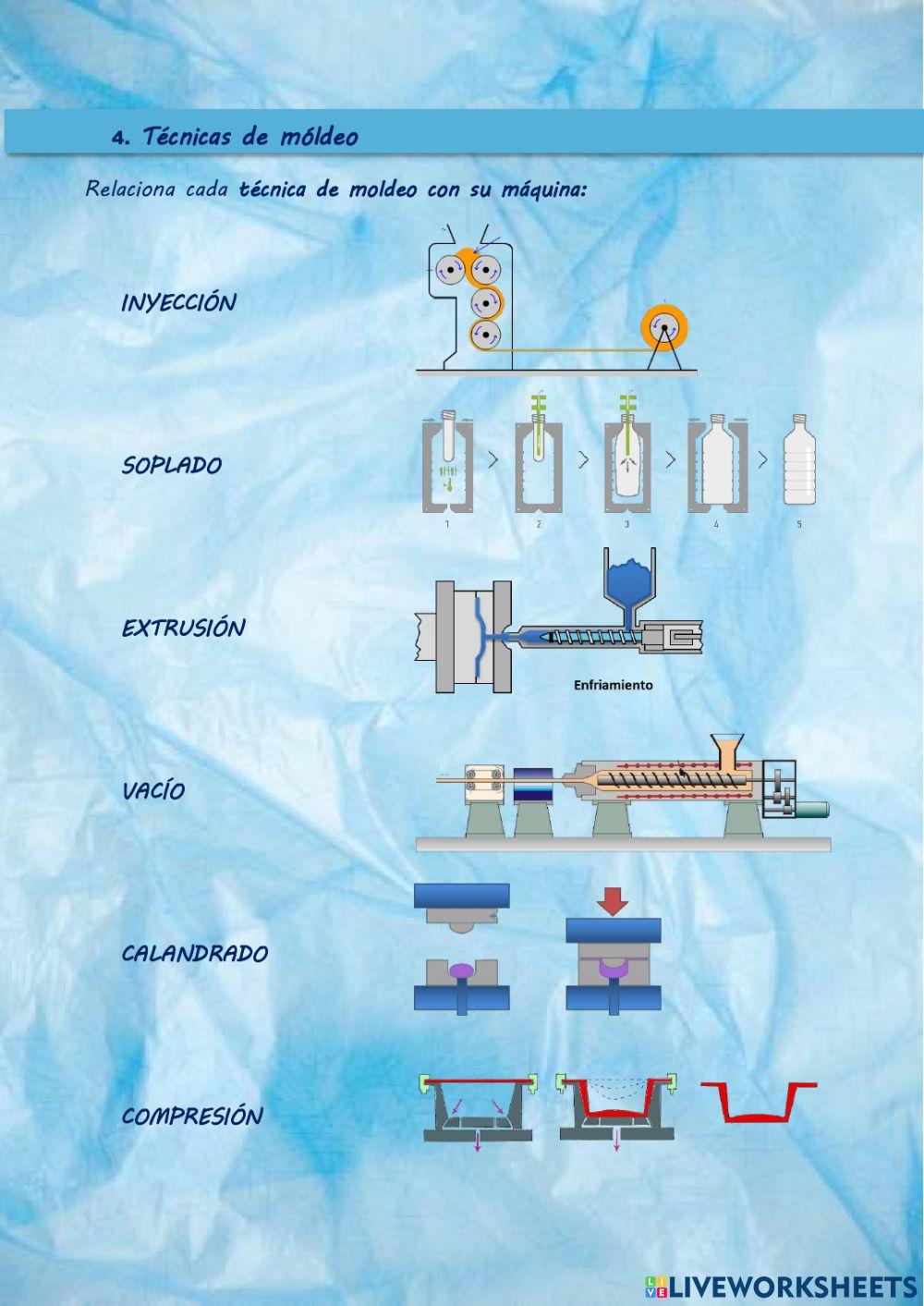 4. Técnicas de móldeo

Relaciona cada técnica de moldeo con su máquina:

INYECCIÓN

SOPLADO

1 2 3 4 5

EXTRUSIÓN

Enfriamiento

VACÍO

CALANDRADO

COMPRESIÓN

LIVEWORKSHEETS