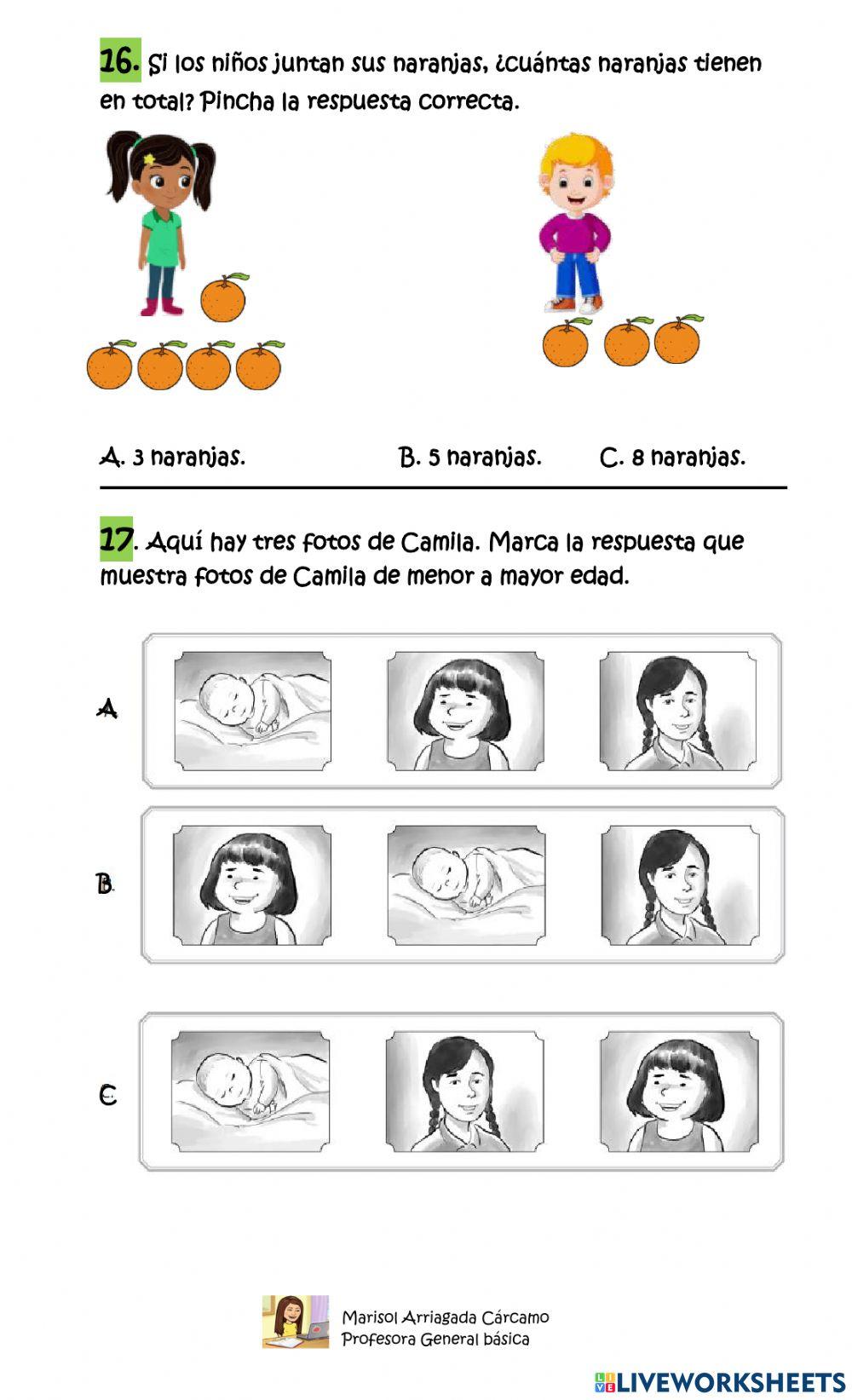 16. Si los niños juntan sus naranjas, ¿cuántas naranjas tienen en total? Pincha la respuesta correcta.

A. 3 naranjas.

B. 5 naranjas.

C. 8 naranjas.

17. Aquí hay tres fotos de Camila. Marca la respuesta que muestra fotos de Camila de menor a mayor edad.

A

B

C

Marisol Arriagada Cárcamo
Profesora General básica

LIVEWORKSHEETS