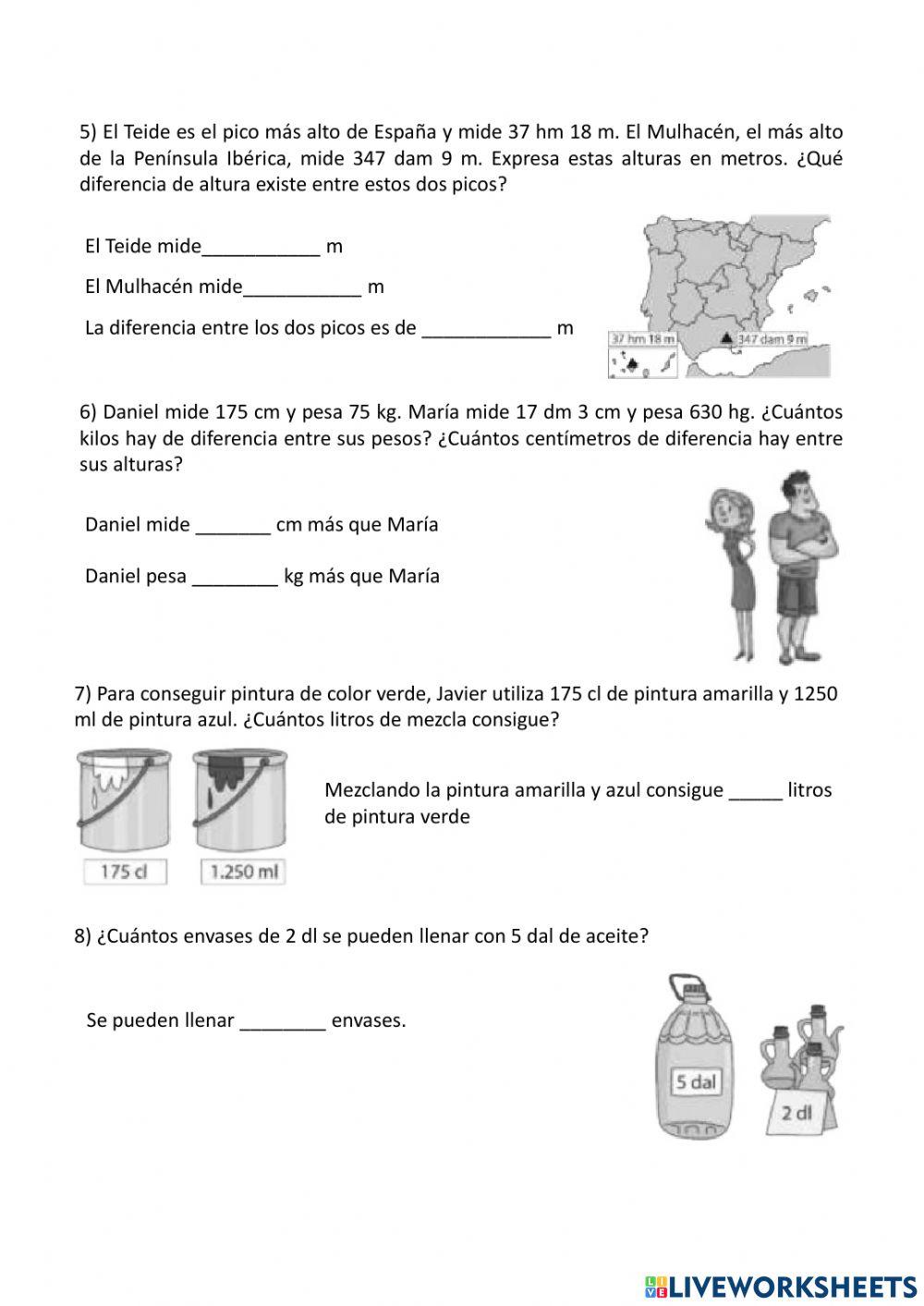 5) El Teide es el pico más alto de España y mide 37 hm 18 m. El Mulhacén, el más alto de la Península Ibérica, mide 347 dam 9 m. Expresa estas alturas en metros. ¿Qué diferencia de altura existe entre estos dos picos?

El Teide mide___________ m

El Mulhacén mide___________ m

La diferencia entre los dos picos es de ____________ m

37 hm 18 m

347 dam 9 m

6) Daniel mide 175 cm y pesa 75 kg. María mide 17 dm 3 cm y pesa 630 hg. ¿Cuántos kilos hay de diferencia entre sus pesos? ¿Cuántos centímetros de diferencia hay entre sus alturas?

Daniel mide _______ cm más que María

Daniel pesa ________ kg más que María

7) Para conseguir pintura de color verde, Javier utiliza 175 cl de pintura amarilla y 1250 ml de pintura azul. ¿Cuántos litros de mezcla consigue?

175 cl

1.250 ml

Mezclando la pintura amarilla y azul consigue _____ litros de pintura verde

8) ¿Cuántos envases de 2 dl se pueden llenar con 5 dal de aceite?

Se pueden llenar ________ envases.

5 dal

2 dl

LIVEWORKSHEETS