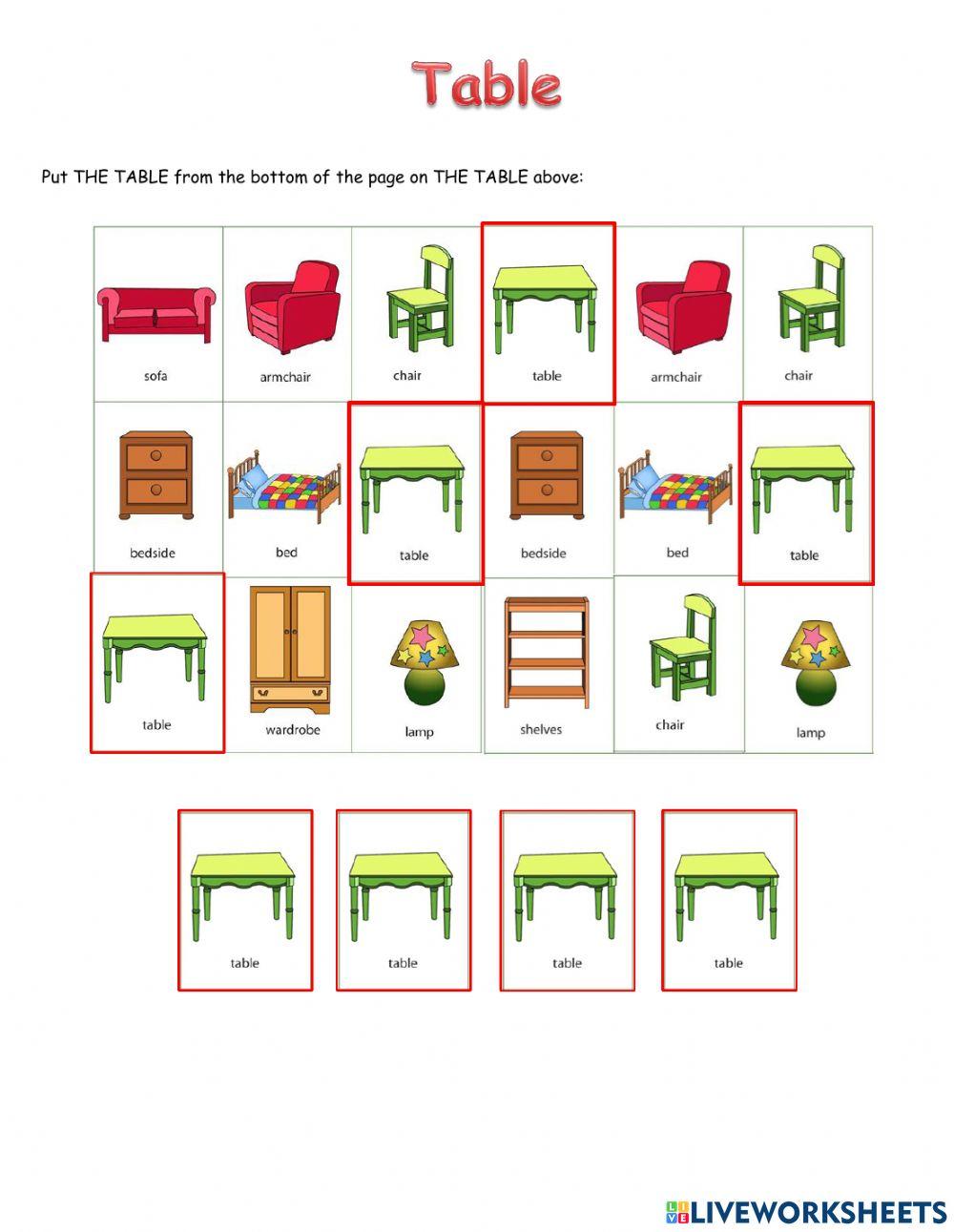 Table

Put THE TABLE from the bottom of the page on THE TABLE above:

| sofa | armchair | chair | table | armchair | chair |
|---|---|---|---|---|---|
| bedside | bed | table | bedside | bed | table |
| table | wardrobe | lamp | shelves | chair | lamp |

table

table

table

table

LIVEWORKSHEETS