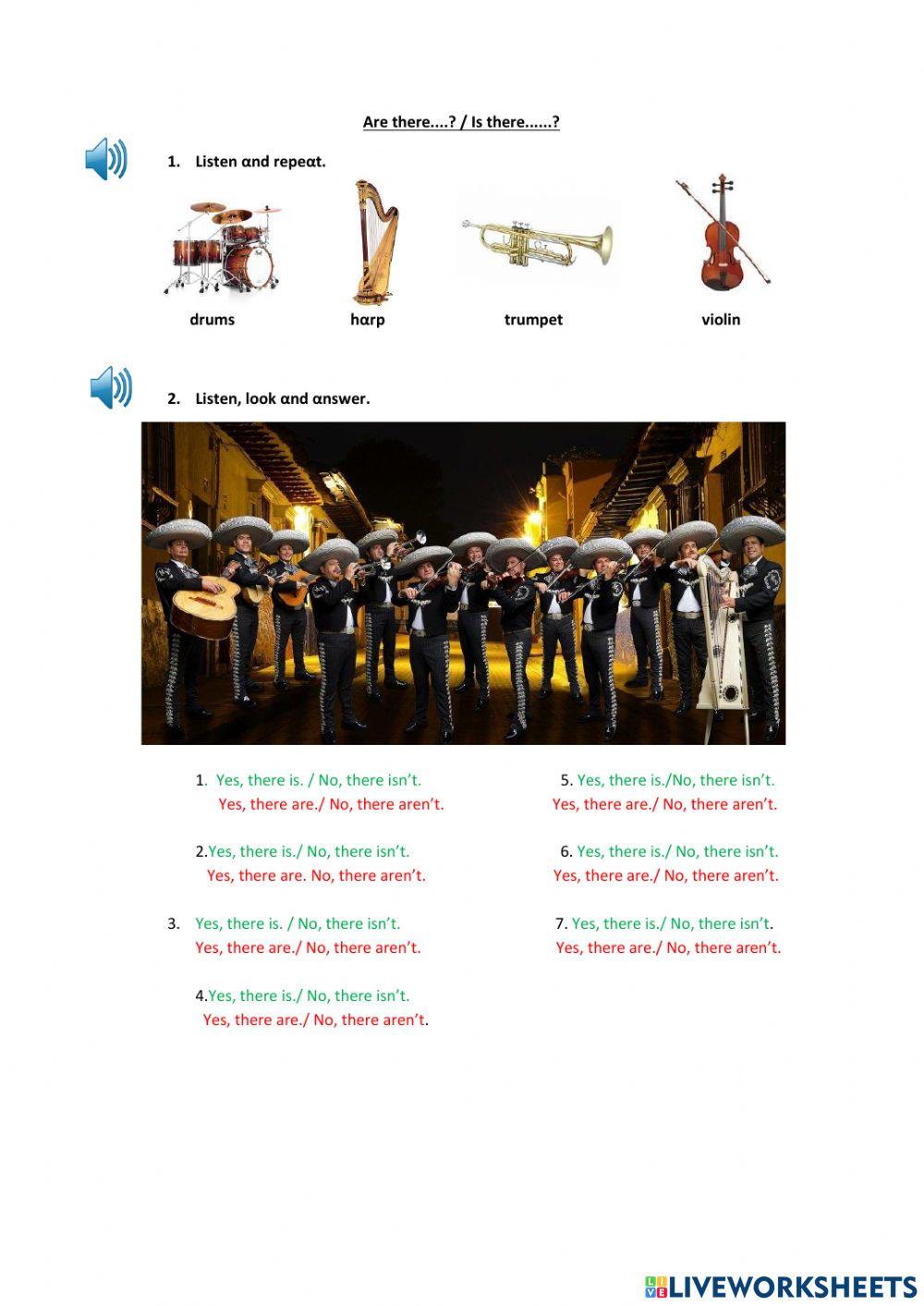 Are there....? / Is there......?

1. Listen and repeat.

drums

harp

trumpet

violin

2. Listen, look and answer.

1. Yes, there is. / No, there isn't.
Yes, there are./ No, there aren't.

2.Yes, there is./ No, there isn't.
Yes, there are. No, there aren't.

3. Yes, there is. / No, there isn't.
Yes, there are./ No, there aren't.

4.Yes, there is./ No, there isn't.
Yes, there are./ No, there aren't.

5. Yes, there is./No, there isn't.
Yes, there are./ No, there aren't.

6. Yes, there is./ No, there isn't.
Yes, there are./ No, there aren't.

7. Yes, there is./ No, there isn't.
Yes, there are./ No, there aren't.

LIVEWORKSHEETS