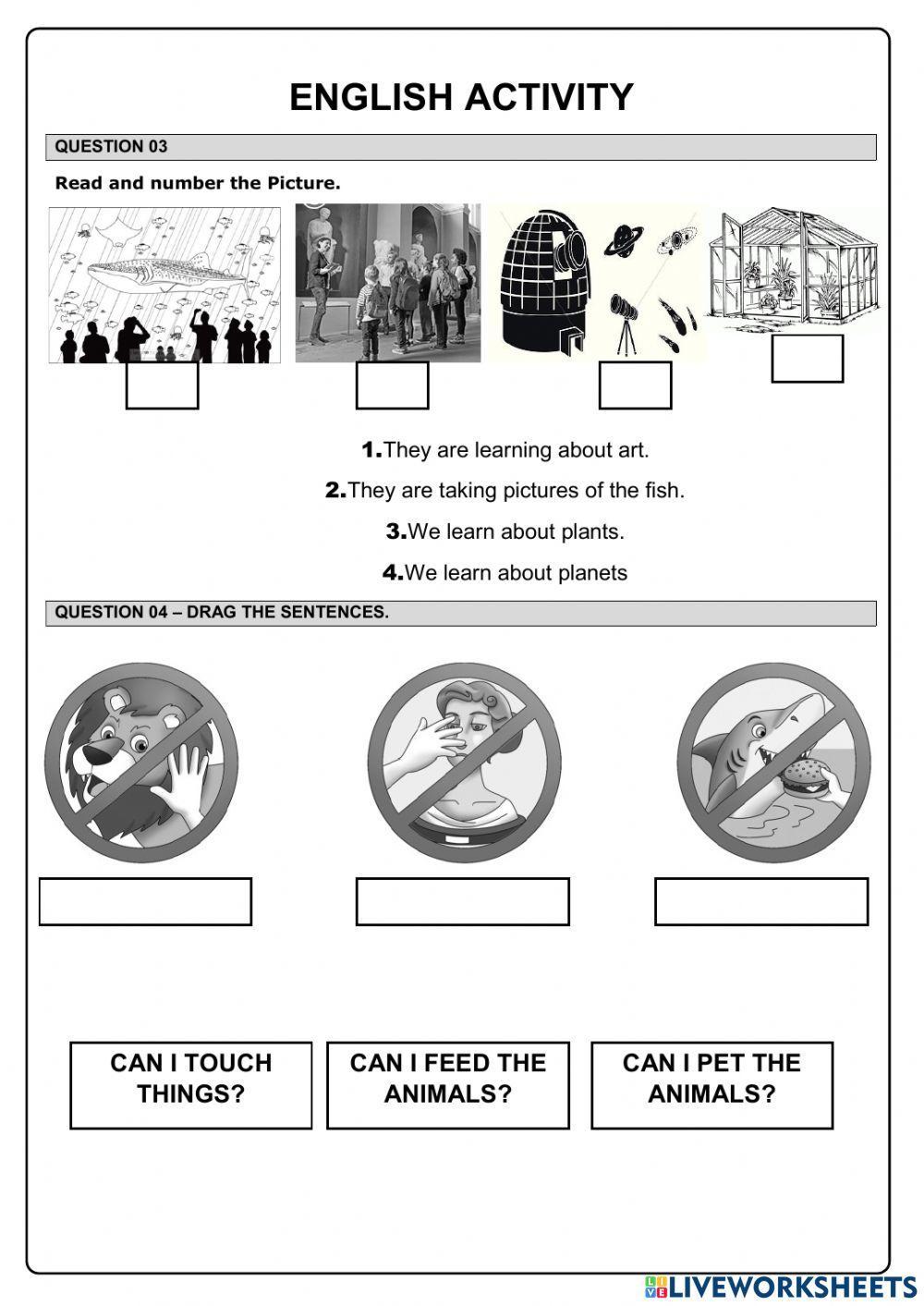 ENGLISH ACTIVITY

QUESTION 03

Read and number the Picture.

1.They are learning about art.

2.They are taking pictures of the fish.

3.We learn about plants.

4.We learn about planets

QUESTION 04 – DRAG THE SENTENCES.

CAN I TOUCH THINGS?

CAN I FEED THE ANIMALS?

CAN I PET THE ANIMALS?

LIVEWORKSHEETS