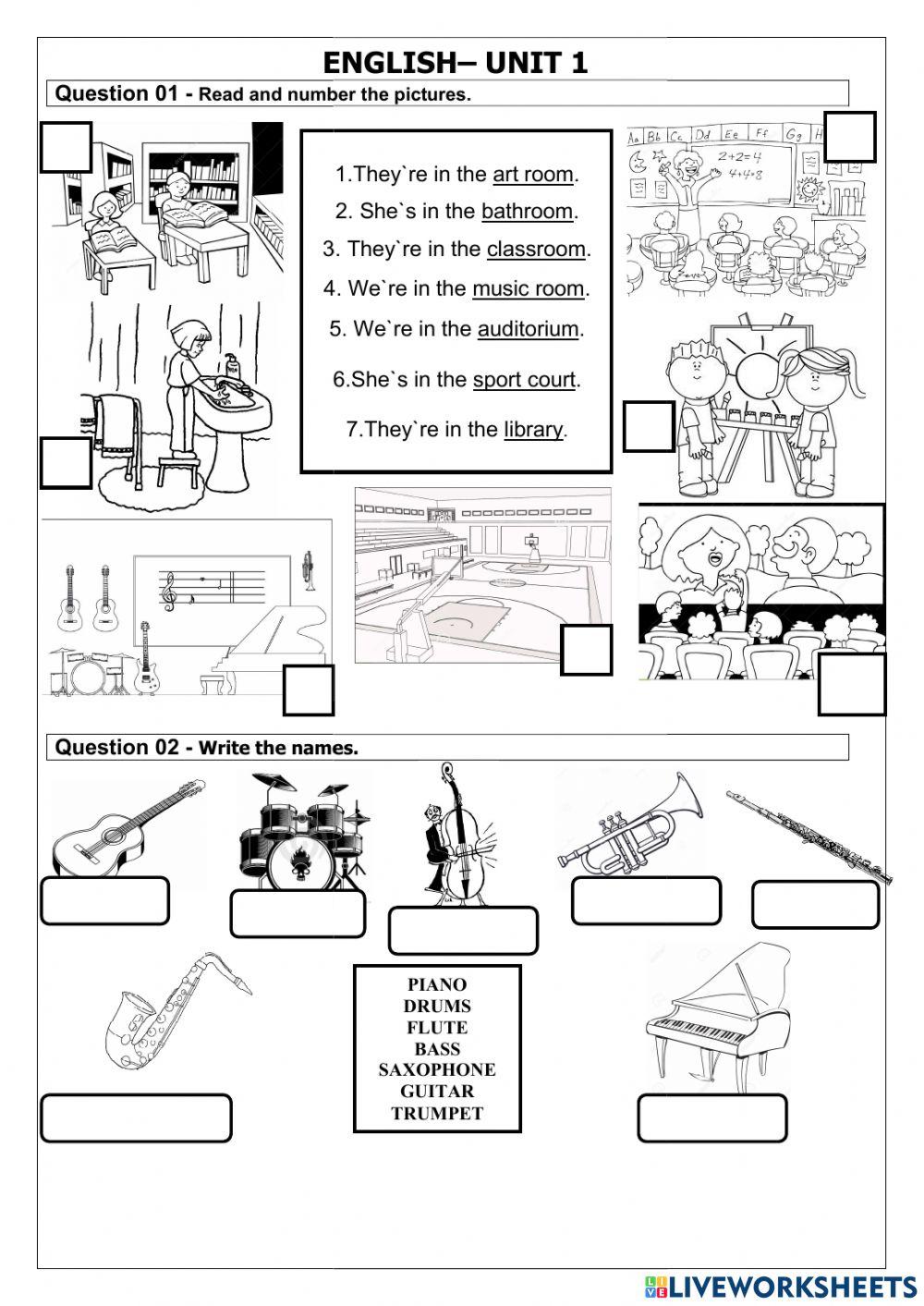 ENGLISH– UNIT 1

Question 01 - Read and number the pictures.

1.They`re in the art room.
2. She`s in the bathroom.
3. They`re in the classroom.
4. We`re in the music room.
5. We`re in the auditorium.
6.She`s in the sport court.
7.They`re in the library.

Aa Bb Cc Dd Ee Ff Gg H
$2+2=4$
$4+4=8$

Question 02 - Write the names.

PIANO
DRUMS
FLUTE
BASS
SAXOPHONE
GUITAR
TRUMPET

LIVEWORKSHEETS