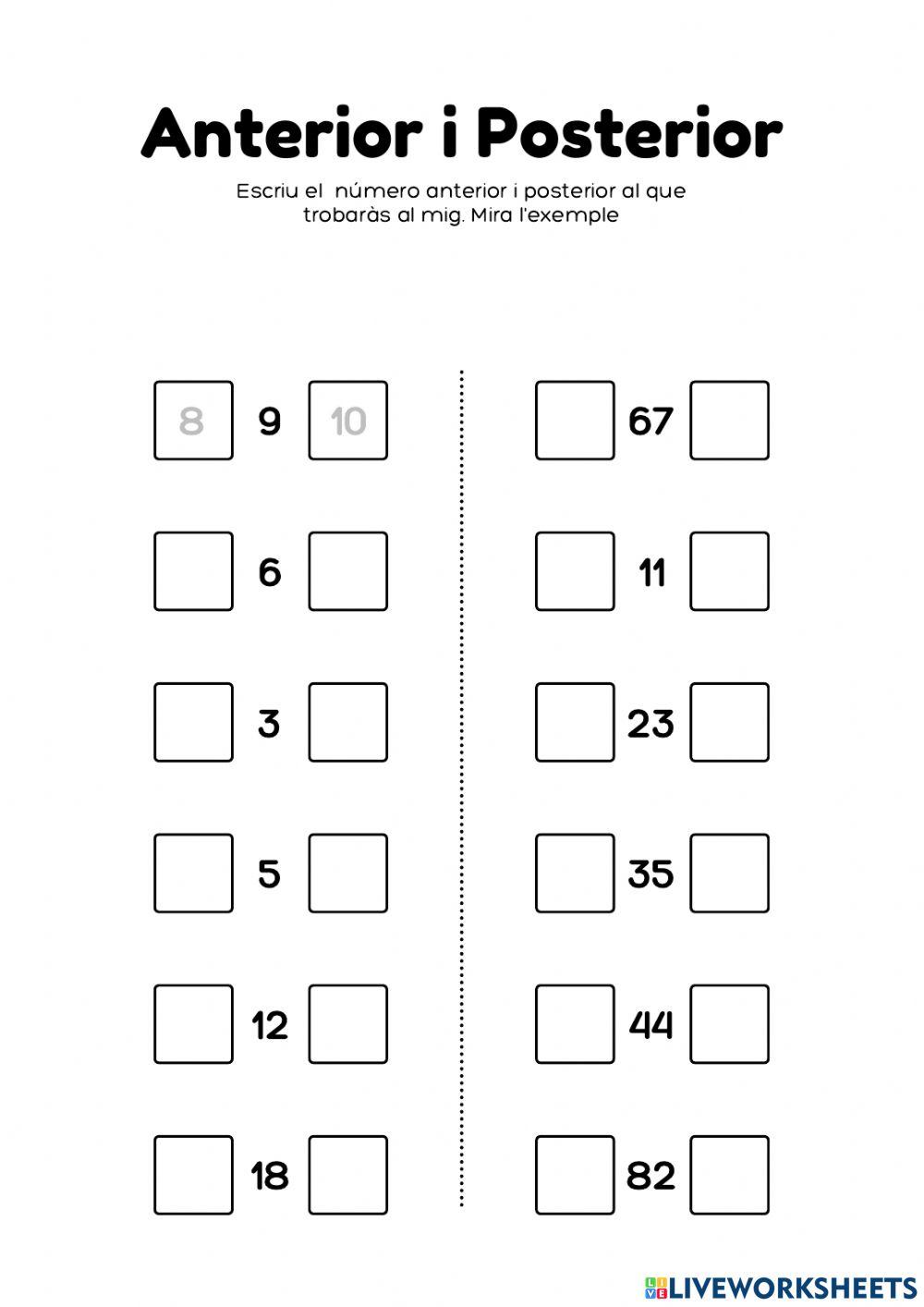 Anterior i Posterior

Escriu el número anterior i posterior al que trobaràs al mig. Mira l'exemple

8 9 10

6

3

5

12

18

67

11

23

35

44

82

LIVEWORKSHEETS