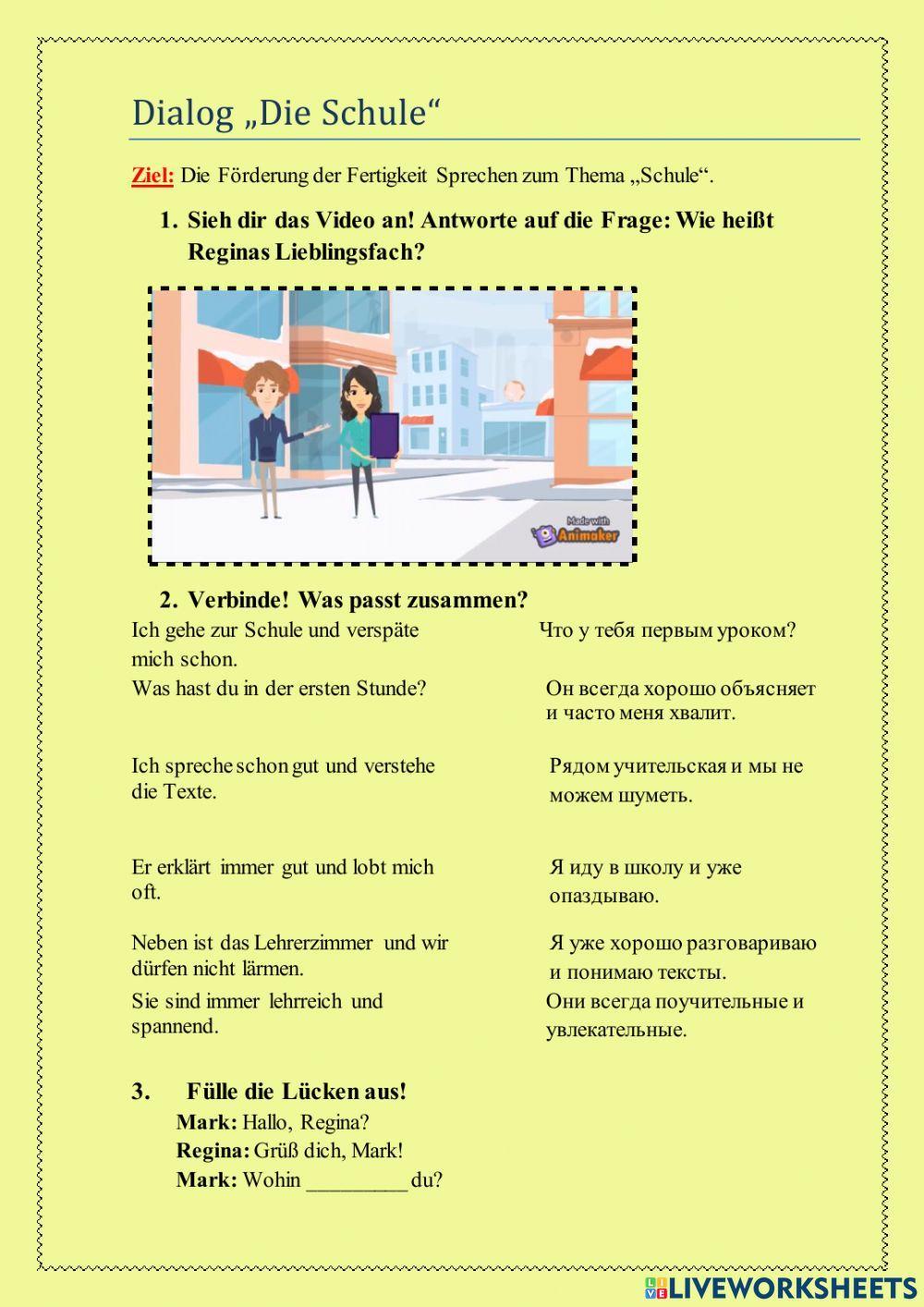 Dialog „Die Schule“

Ziel: Die Förderung der Fertigkeit Sprechen zum Thema „Schule“.

1. Sieh dir das Video an! Antworte auf die Frage: Wie heißt Reginas Lieblingsfach?

Made with Animaker

2. Verbinde! Was passt zusammen?

Ich gehe zur Schule und verspäte mich schon.

Was hast du in der ersten Stunde?

Ich spreche schon gut und verstehe die Texte.

Er erklärt immer gut und lobt mich oft.

Neben ist das Lehrerzimmer und wir dürfen nicht lärmen.

Sie sind immer lehrreich und spannend.

Что у тебя первым уроком?

Он всегда хорошо объясняет и часто меня хвалит.

Рядом учительская и мы не можем шуметь.

Я иду в школу и уже опаздываю.

Я уже хорошо разговариваю и понимаю тексты.

Они всегда поучительные и увлекательные.

3. Fülle die Lücken aus!

Mark: Hallo, Regina?
Regina: Grüß dich, Mark!
Mark: Wohin _________ du?

LIVEWORKSHEETS