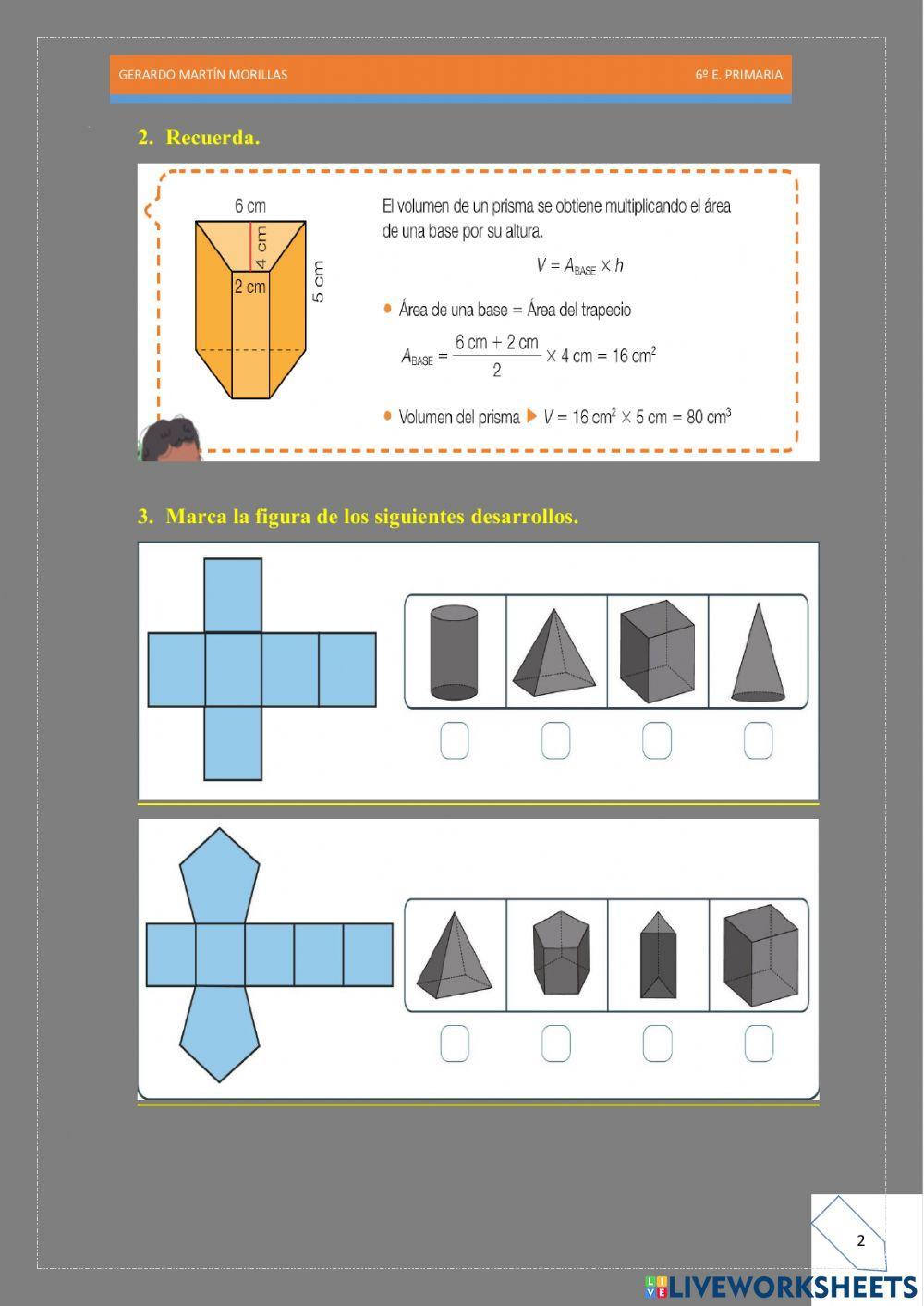 GERARDO MARTÍN MORILLAS

6º E. PRIMARIA

2. Recuerda.

6 cm

4 cm

2 cm

5 cm

El volumen de un prisma se obtiene multiplicando el área de una base por su altura.

$V = A_{BASE} \times h$

• Área de una base = Área del trapecio

$A_{BASE} = \frac{6 \text{ cm} + 2 \text{ cm}}{2} \times 4 \text{ cm} = 16 \text{ cm}^2$

• Volumen del prisma ▶ $V = 16 \text{ cm}^2 \times 5 \text{ cm} = 80 \text{ cm}^3$

3. Marca la figura de los siguientes desarrollos.

2

LIVEWORKSHEETS