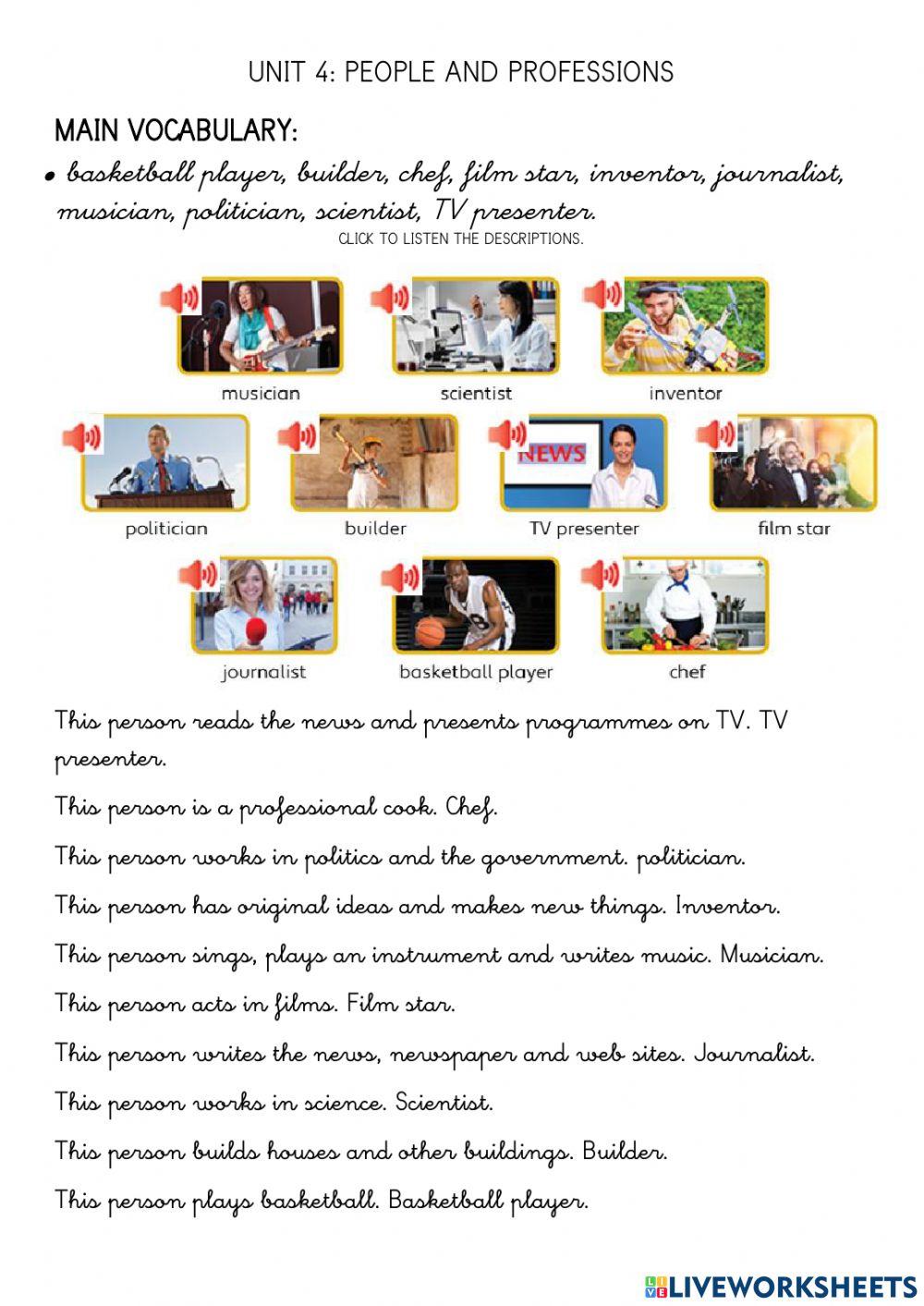 UNIT 4: PEOPLE AND PROFESSIONS

MAIN VOCABULARY:

• basketball player, builder, chef, film star, inventor, journalist, musician, politician, scientist, TV presenter.

CLICK TO LISTEN THE DESCRIPTIONS.

musician

scientist

inventor

politician

builder

NEWS

TV presenter

film star

journalist

basketball player

chef

This person reads the news and presents programmes on TV. TV presenter.

This person is a professional cook. Chef.

This person works in politics and the government. politician.

This person has original ideas and makes new things. Inventor.

This person sings, plays an instrument and writes music. Musician.

This person acts in films. Film star.

This person writes the news, newspaper and web sites. Journalist.

This person works in science. Scientist.

This person builds houses and other buildings. Builder.

This person plays basketball. Basketball player.

LIVEWORKSHEETS