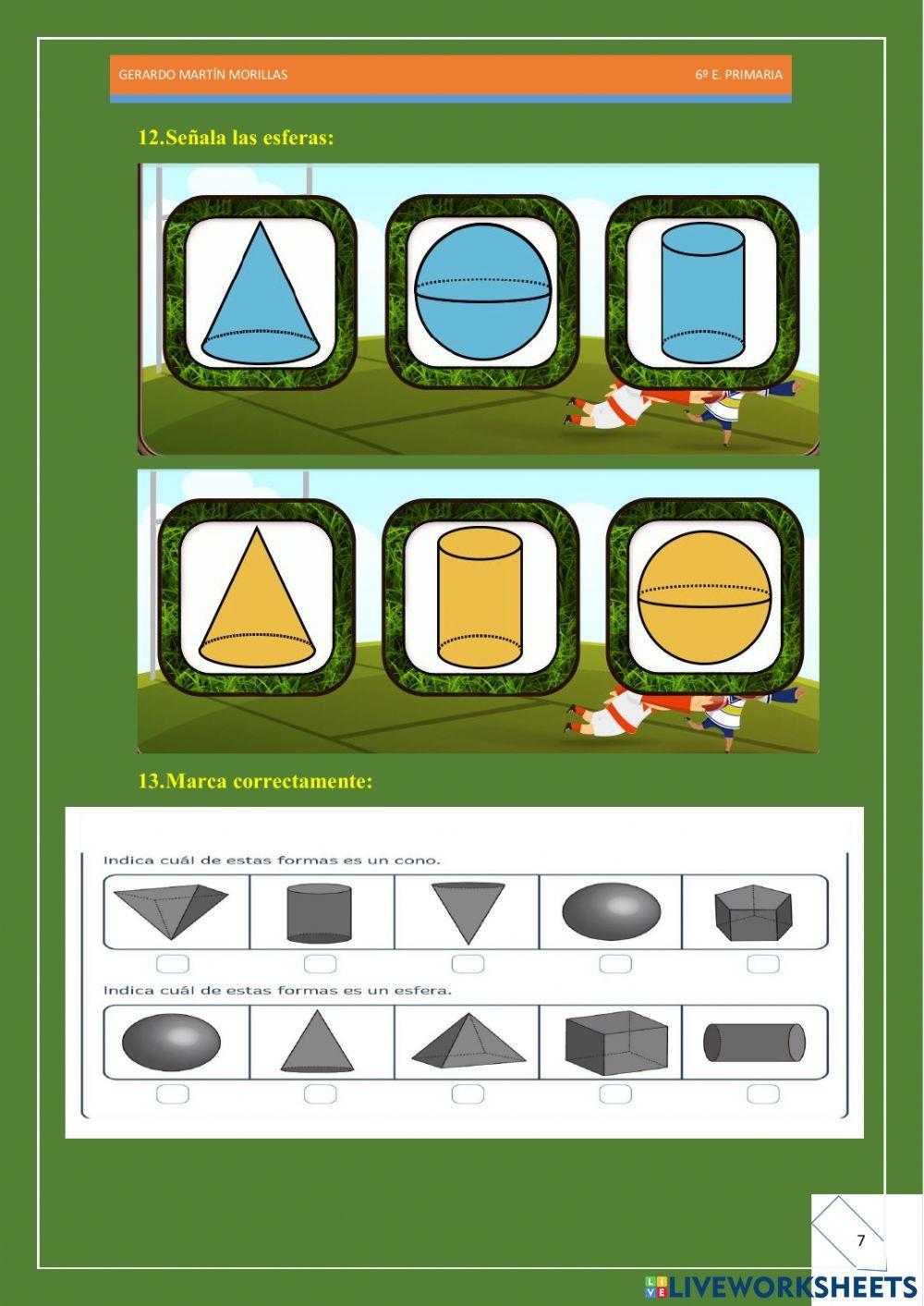 GERARDO MARTÍN MORILLAS

6º E. PRIMARIA

12.Señala las esferas:

13.Marca correctamente:

Indica cuál de estas formas es un cono.

Indica cuál de estas formas es un esfera.

7

LIVEWORKSHEETS