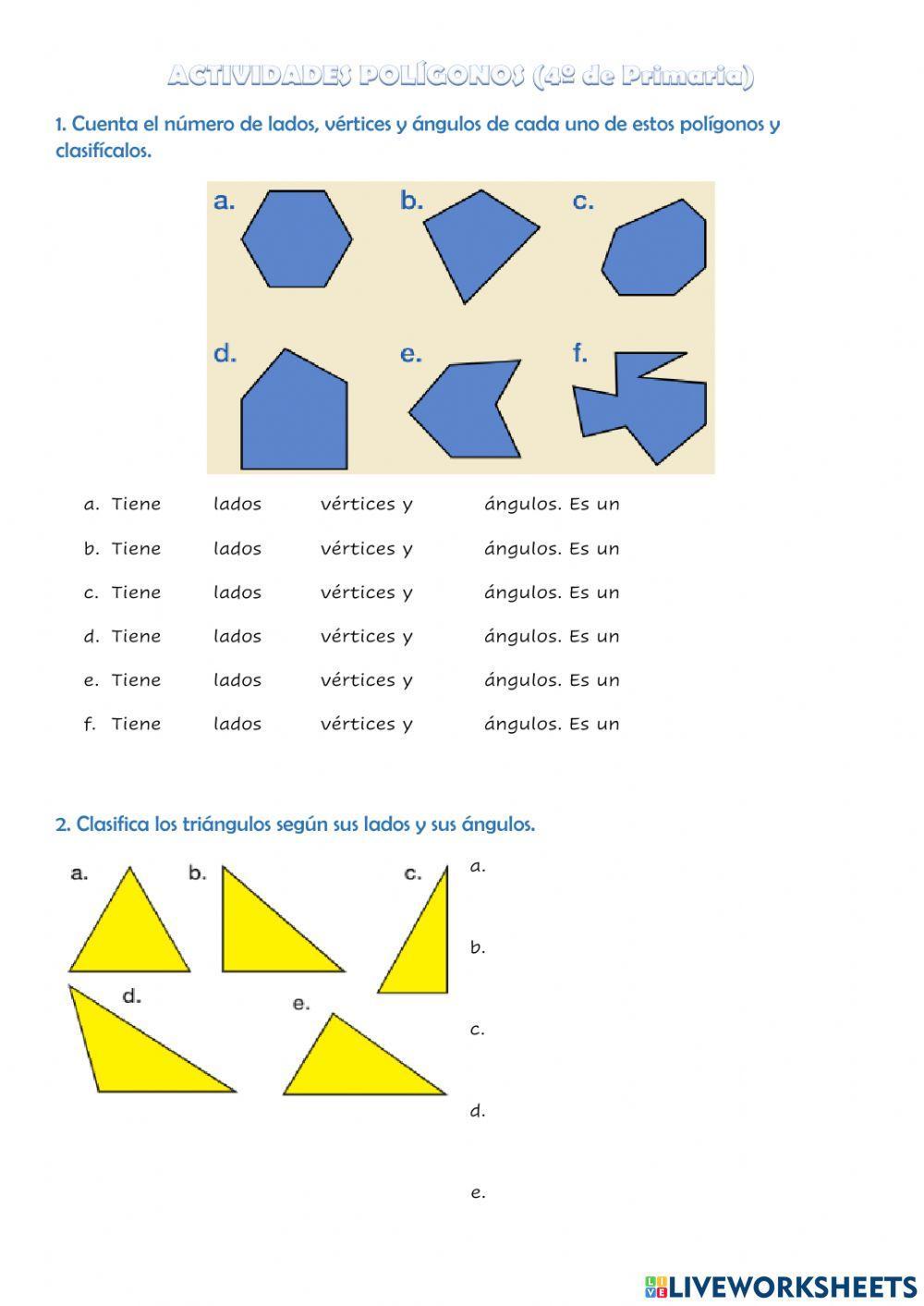 ACTIVIDADES POLÍGONOS (4º de Primaria)

1. Cuenta el número de lados, vértices y ángulos de cada uno de estos polígonos y clasifícalos.

a. b. c.

d. e. f.

a. Tiene lados vértices y ángulos. Es un

b. Tiene lados vértices y ángulos. Es un

c. Tiene lados vértices y ángulos. Es un

d. Tiene lados vértices y ángulos. Es un

e. Tiene lados vértices y ángulos. Es un

f. Tiene lados vértices y ángulos. Es un

2. Clasifica los triángulos según sus lados y sus ángulos.

a. b. c.

d. e.

a.

b.

c.

d.

e.

LIVEWORKSHEETS