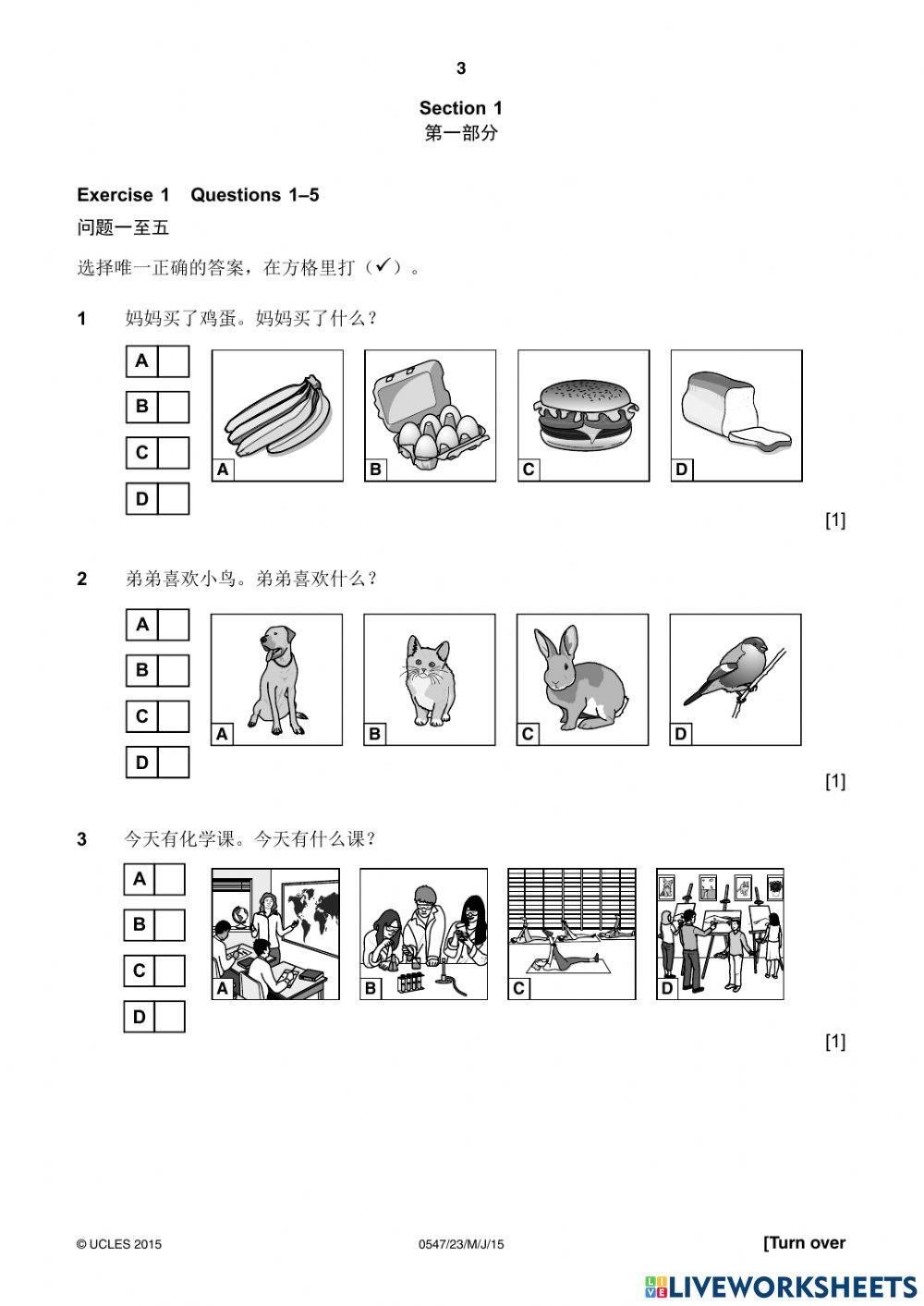 3

Section 1
第一部分

Exercise 1 Questions 1–5
问题一至五

选择唯一正确的答案，在方格里打（✓）。

1 妈妈买了鸡蛋。妈妈买了什么？

A
B
C
D

A B C D

[1]

2 弟弟喜欢小鸟。弟弟喜欢什么？

A
B
C
D

A B C D

[1]

3 今天有化学课。今天有什么课？

A
B
C
D

A B C D

[1]

© UCLES 2015 0547/23/M/J/15 [Turn over

LIVEWORKSHEETS