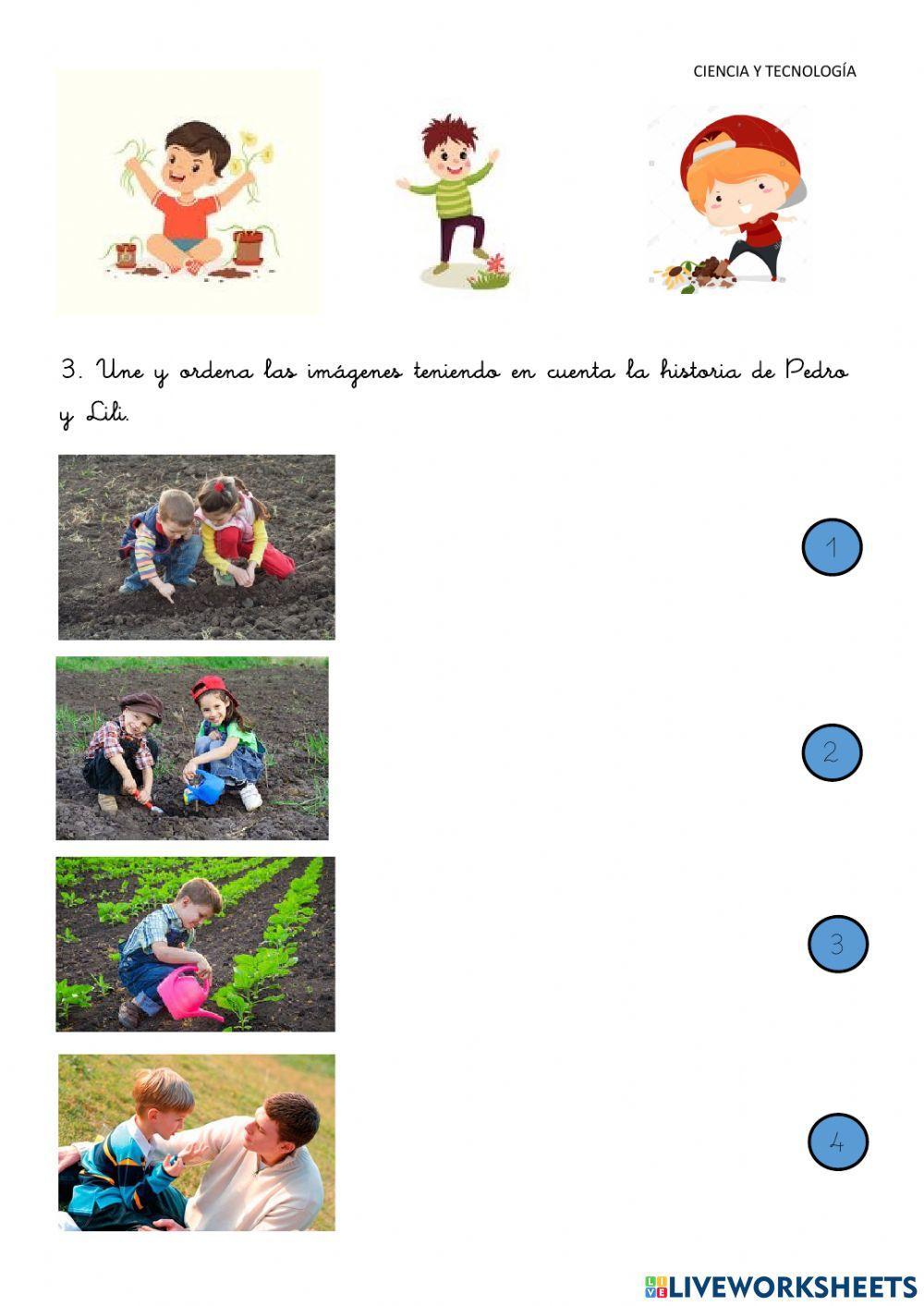 CIENCIA Y TECNOLOGÍA

3. Une y ordena las imágenes teniendo en cuenta la historia de Pedro y Lili.

1

2

3

4

LIVEWORKSHEETS