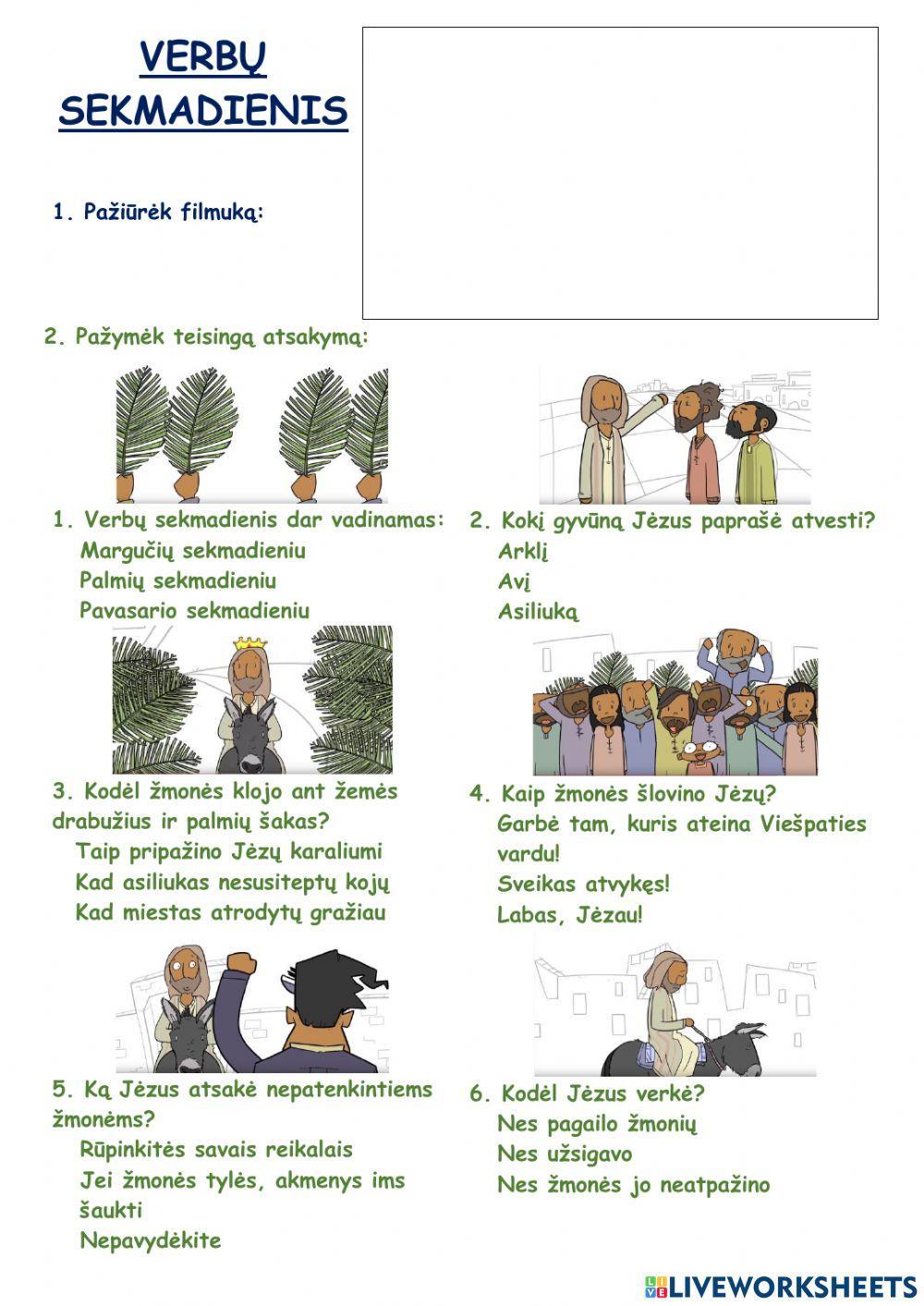 VERBŲ SEKMADIENIS

1. Pažiūrėk filmuką:

2. Pažymėk teisingą atsakymą:

1. Verbų sekmadienis dar vadinamas:
Margučių sekmadieniu
Palmių sekmadieniu
Pavasario sekmadieniu

2. Kokį gyvūną Jėzus paprašė atvesti?
Arklį
Avį
Asiliuką

3. Kodėl žmonės klojo ant žemės drabužius ir palmių šakas?
Taip pripažino Jėzų karaliumi
Kad asiliukas nesusiteptų kojų
Kad miestas atrodytų gražiau

4. Kaip žmonės šlovino Jėzų?
Garbė tam, kuris ateina Viešpaties vardu!
Sveikas atvykęs!
Labas, Jėzau!

5. Ką Jėzus atsakė nepatenkintiems žmonėms?
Rūpinkitės savais reikalais
Jei žmonės tylės, akmenys ims šaukti
Nepavydėkite

6. Kodėl Jėzus verkė?
Nes pagailo žmonių
Nes užsigavo
Nes žmonės jo neatpažino

LIVEWORKSHEETS