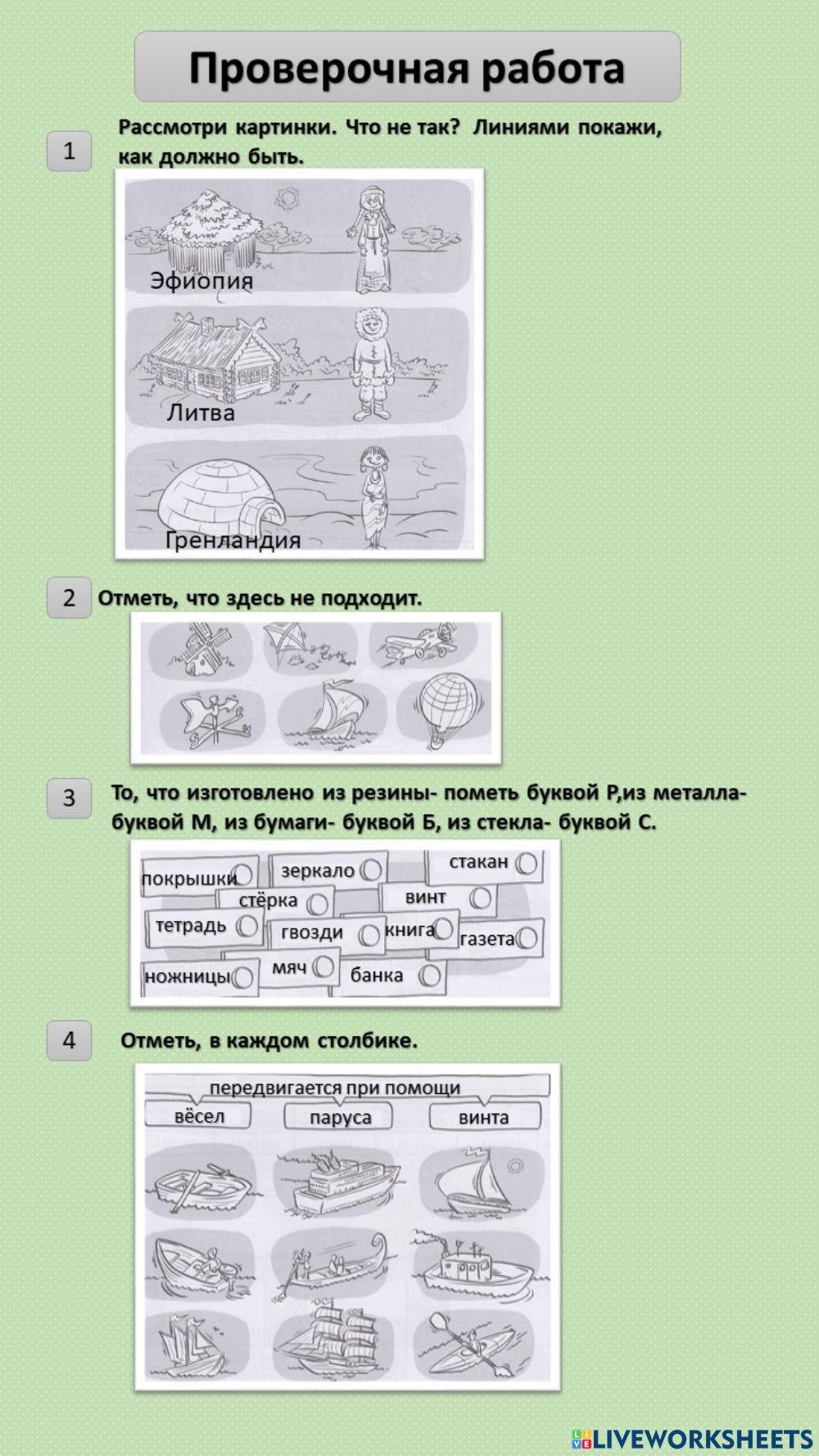 Проверочная работа

1 Рассмотри картинки. Что не так? Линиями покажи, как должно быть.

Эфиопия

Литва

Гренландия

2 Отметь, что здесь не подходит.

3 То, что изготовлено из резины- пометь буквой Р,из металла- буквой М, из бумаги- буквой Б, из стекла- буквой С.

покрышки
зеркало
стакан
стёрка
винт
тетрадь
гвозди
книга
газета
ножницы
мяч
банка

4 Отметь, в каждом столбике.

передвигается при помощи
вёсел
паруса
винта

LIVEWORKSHEETS