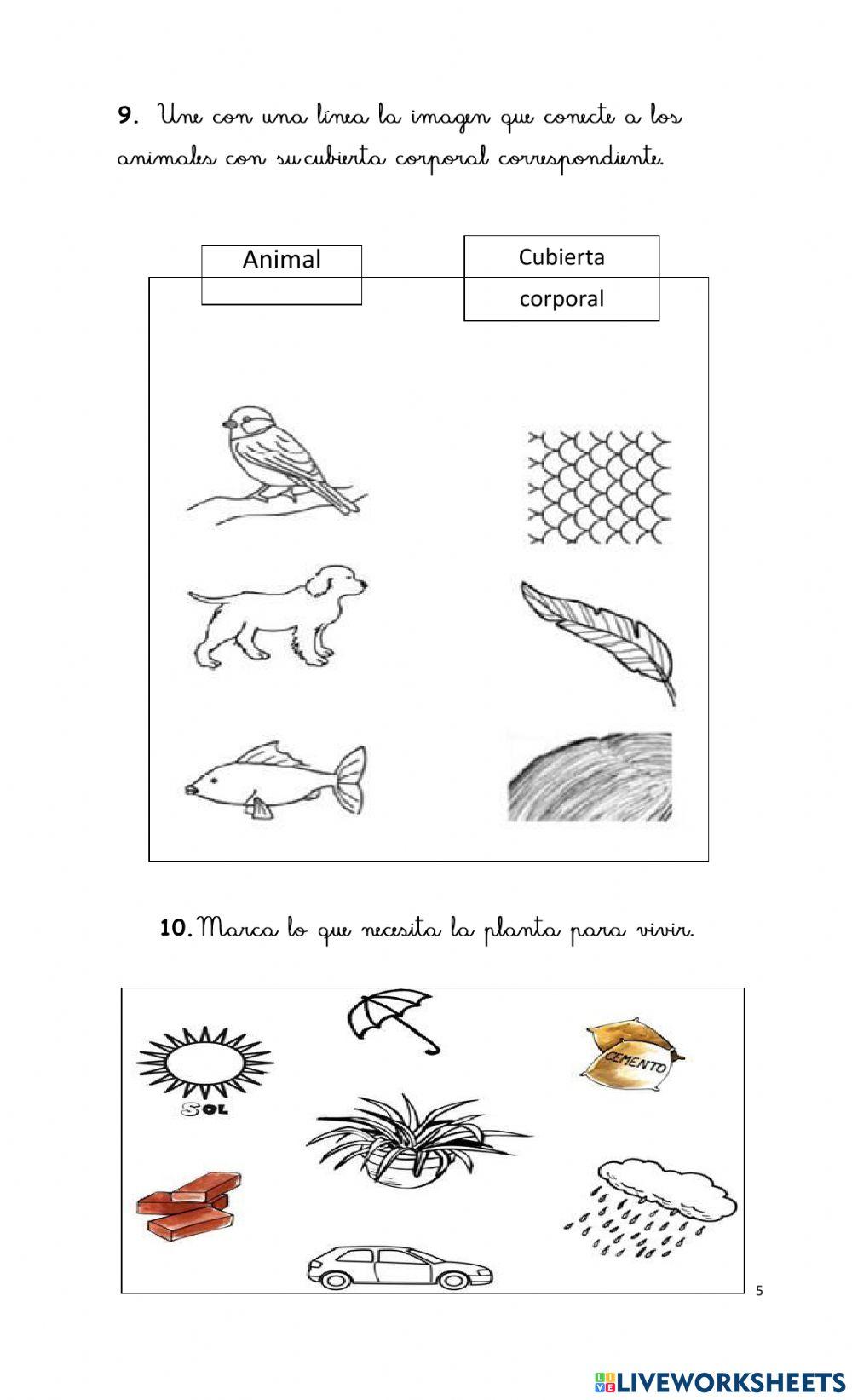 9. Une con una línea la imagen que conecte a los animales con su cubierta corporal correspondiente.

Animal

Cubierta corporal

10. Marca lo que necesita la planta para vivir.

SOL

CEMENTO

5

LIVEWORKSHEETS