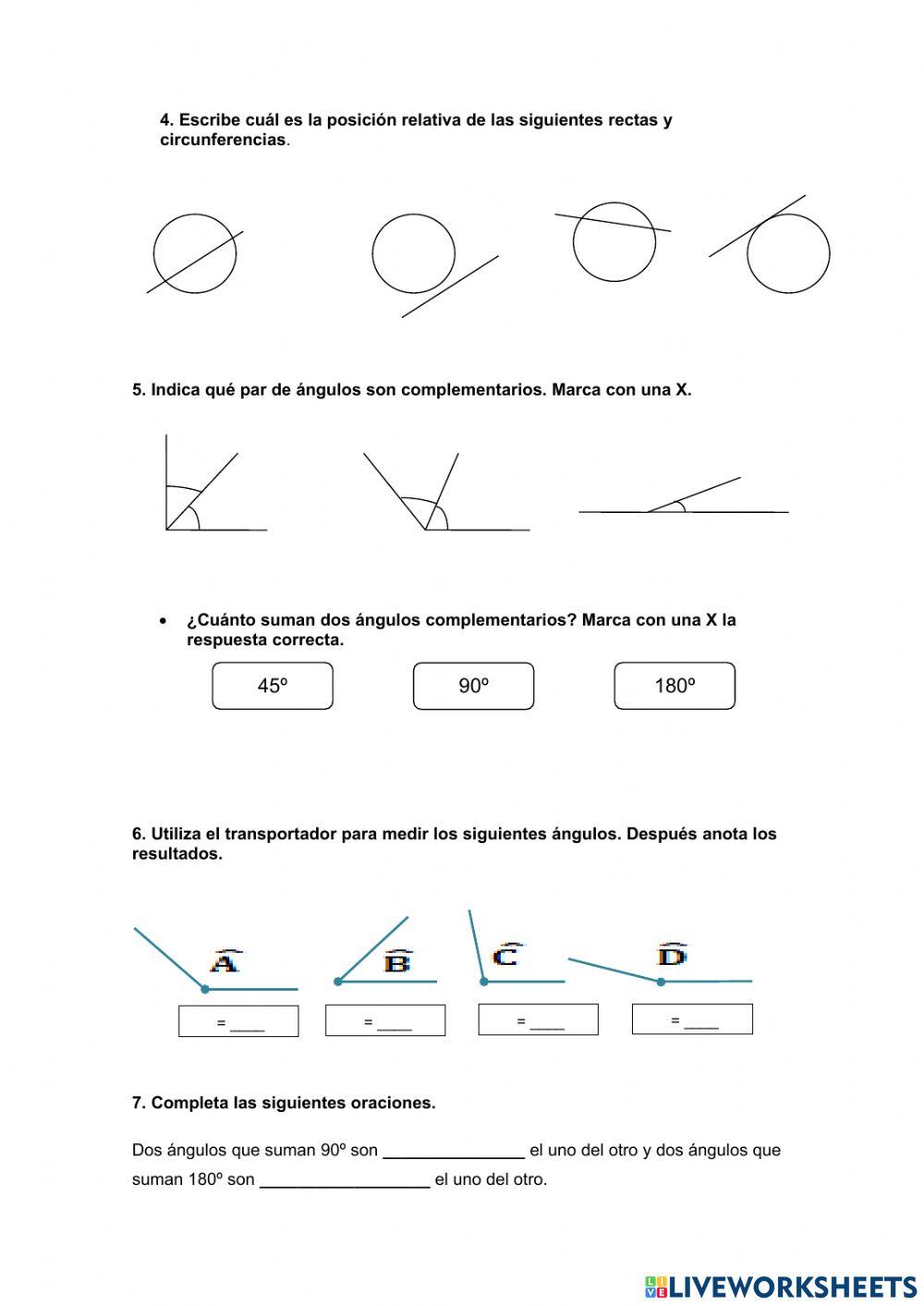 4. Escribe cuál es la posición relativa de las siguientes rectas y circunferencias.

5. Indica qué par de ángulos son complementarios. Marca con una X.

• ¿Cuánto suman dos ángulos complementarios? Marca con una X la respuesta correcta.

45º

90º

180º

6. Utiliza el transportador para medir los siguientes ángulos. Después anota los resultados.

$\widehat{A}$ $\widehat{B}$ $\widehat{C}$ $\widehat{D}$

= ____

= ____

= ____

= ____

7. Completa las siguientes oraciones.

Dos ángulos que suman 90º son ________________ el uno del otro y dos ángulos que suman 180º son ___________________ el uno del otro.

LIVEWORKSHEETS