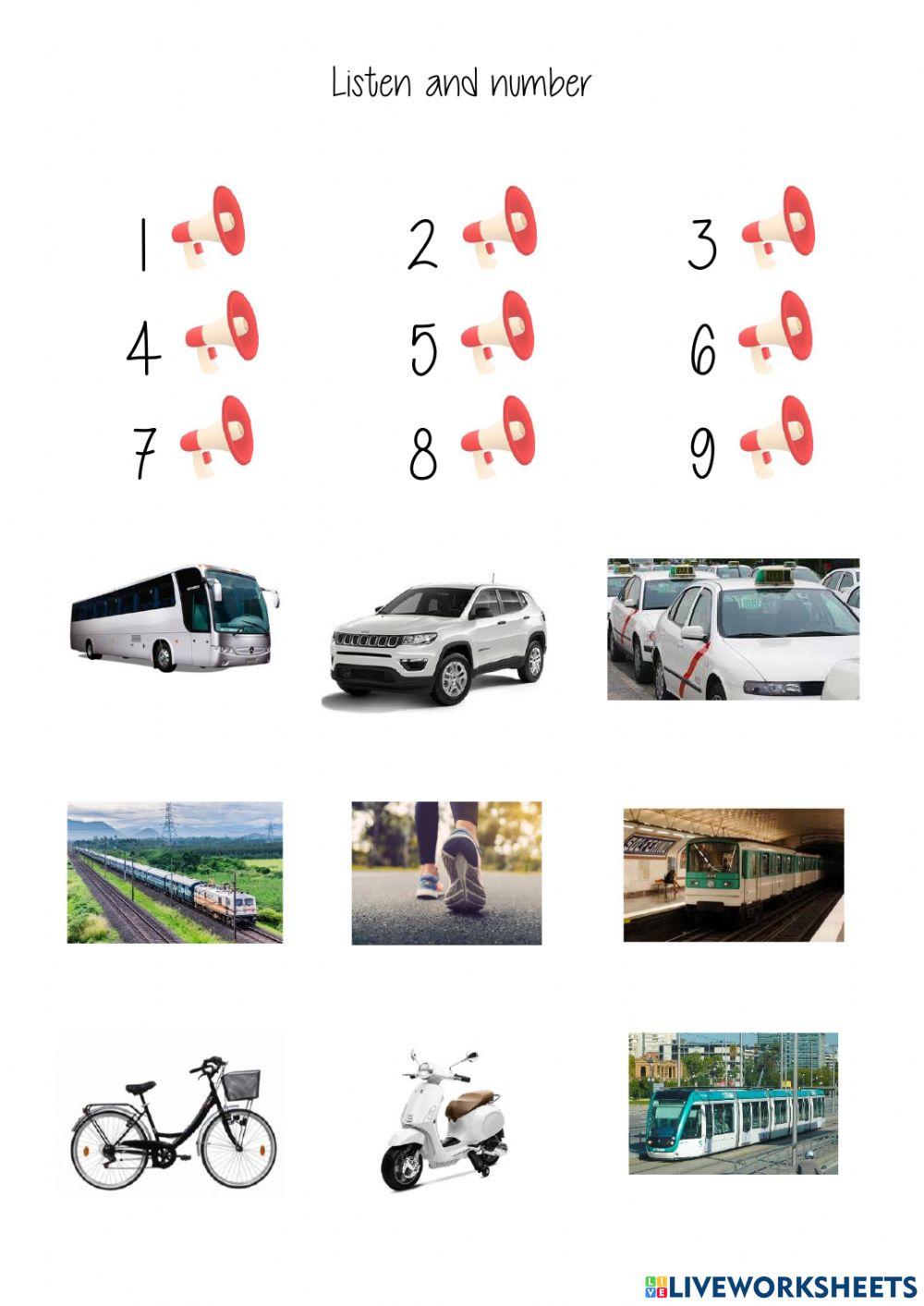 Listen and number

1 2 3

4 5 6

7 8 9

LIVEWORKSHEETS