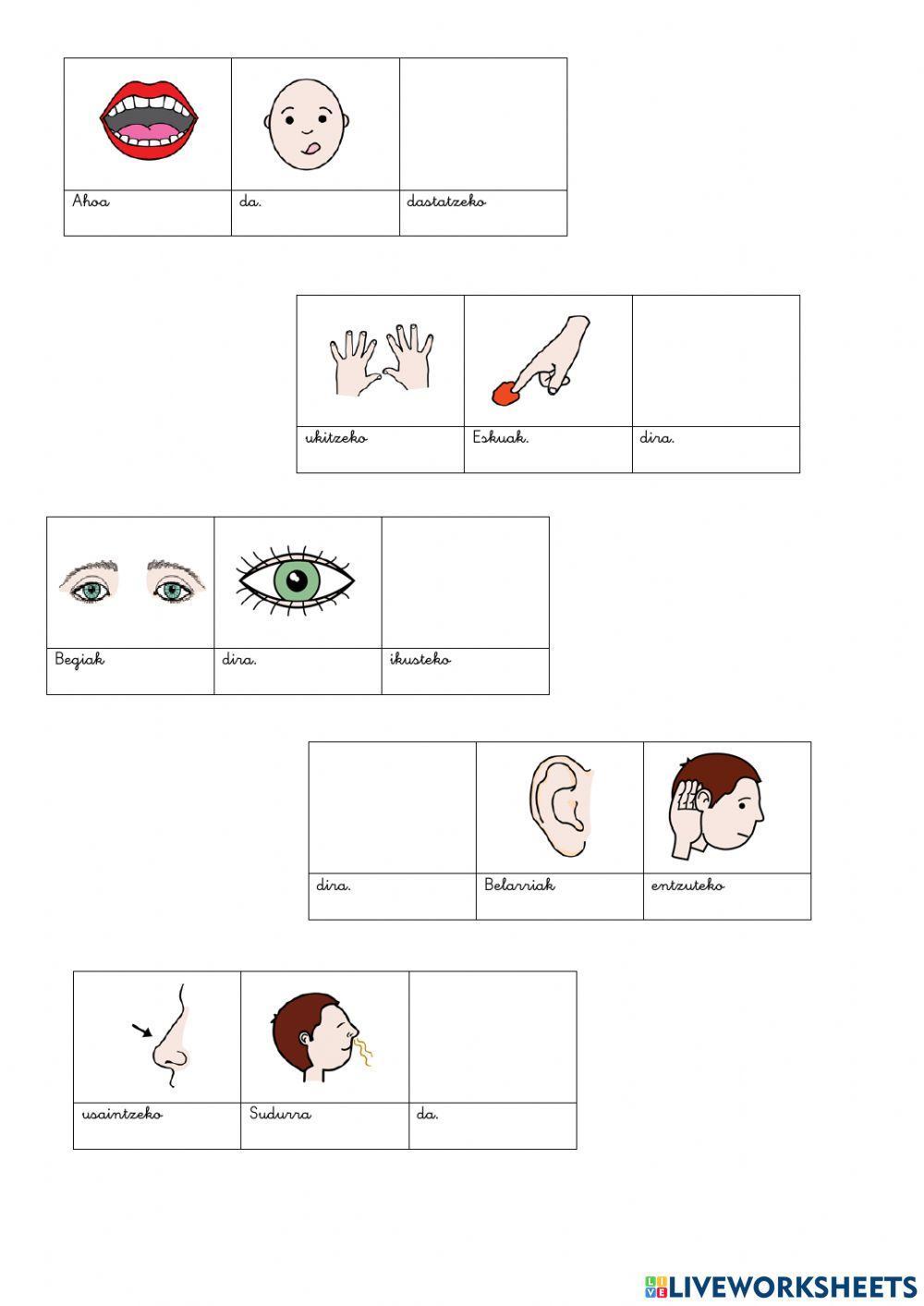 | | | |
|---|---|---|
| Ahoa | da. | dastatzeko |

| | | |
|---|---|---|
| ukitzeko | Eskuak. | dira. |

| | | |
|---|---|---|
| Begiak | dira. | ikusteko |

| | | |
|---|---|---|
| dira. | Belarriak | entzuteko |

| | | |
|---|---|---|
| usaintzeko | Sudurra | da. |

LIVEWORKSHEETS