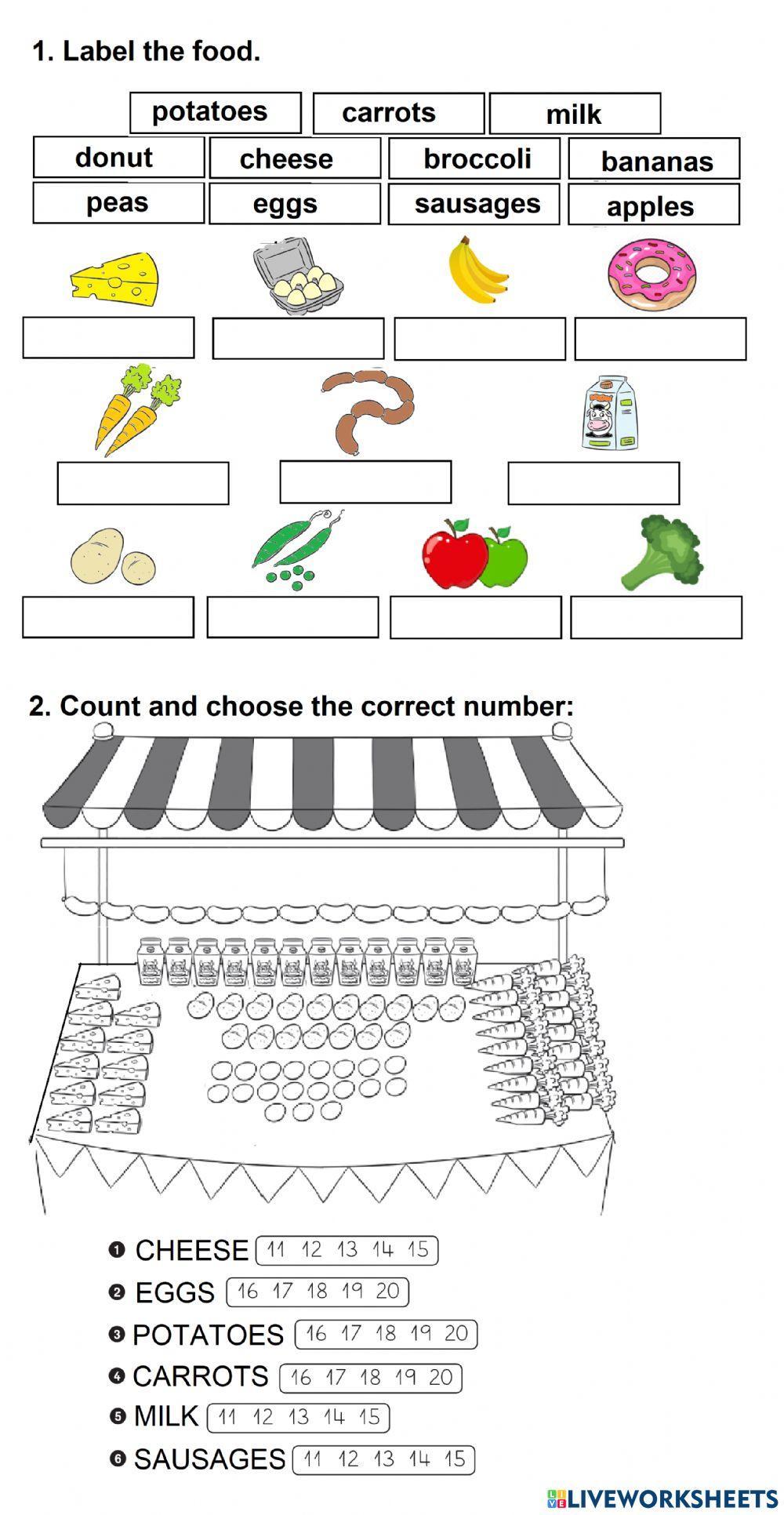 1. Label the food.

potatoes carrots milk
donut cheese broccoli bananas
peas eggs sausages apples

2. Count and choose the correct number:

❶ CHEESE 11 12 13 14 15
❷ EGGS 16 17 18 19 20
❸ POTATOES 16 17 18 19 20
❹ CARROTS 16 17 18 19 20
❺ MILK 11 12 13 14 15
❻ SAUSAGES 11 12 13 14 15

LIVEWORKSHEETS