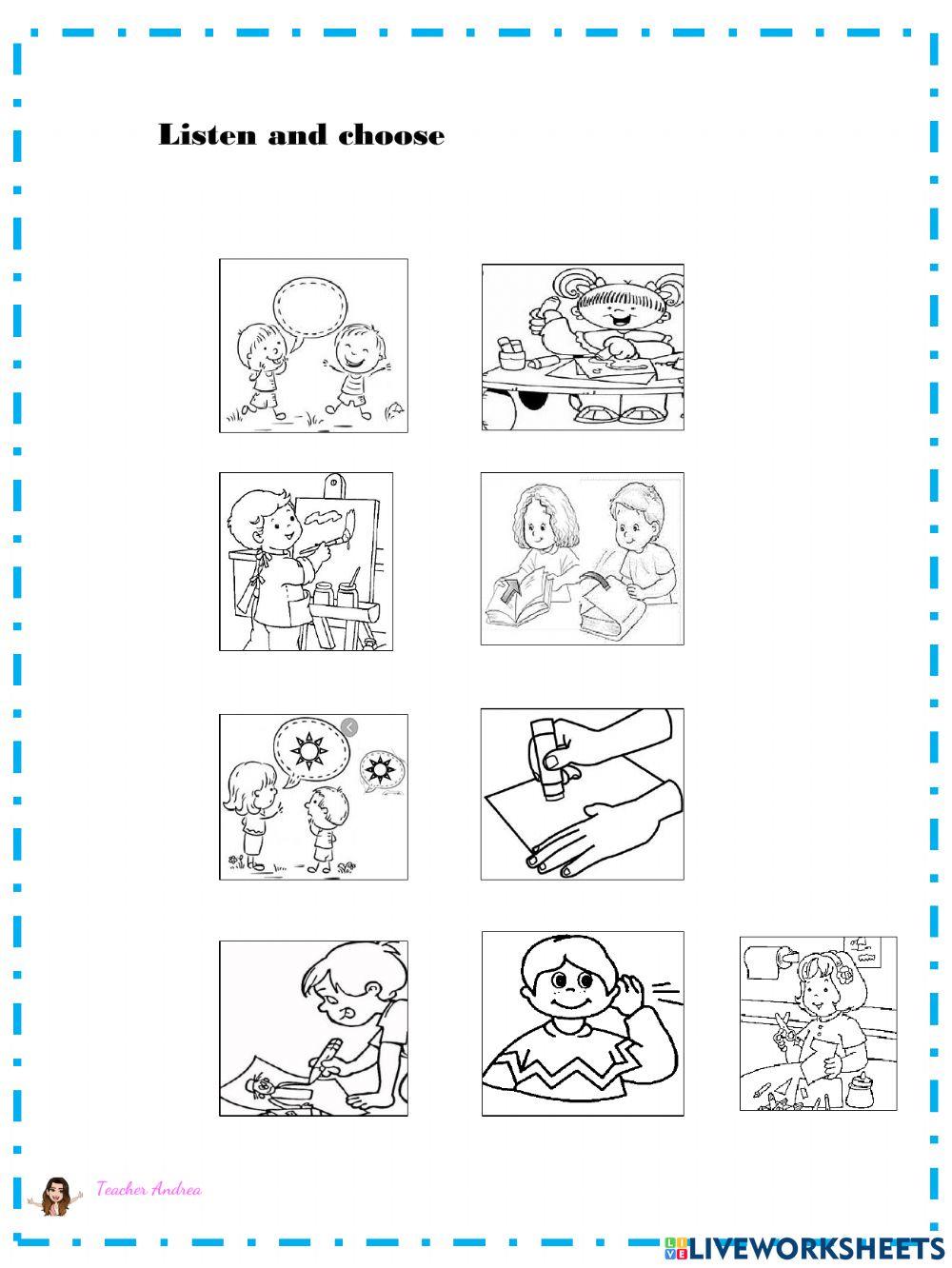 Listen and choose

Teacher Andrea

LIVEWORKSHEETS