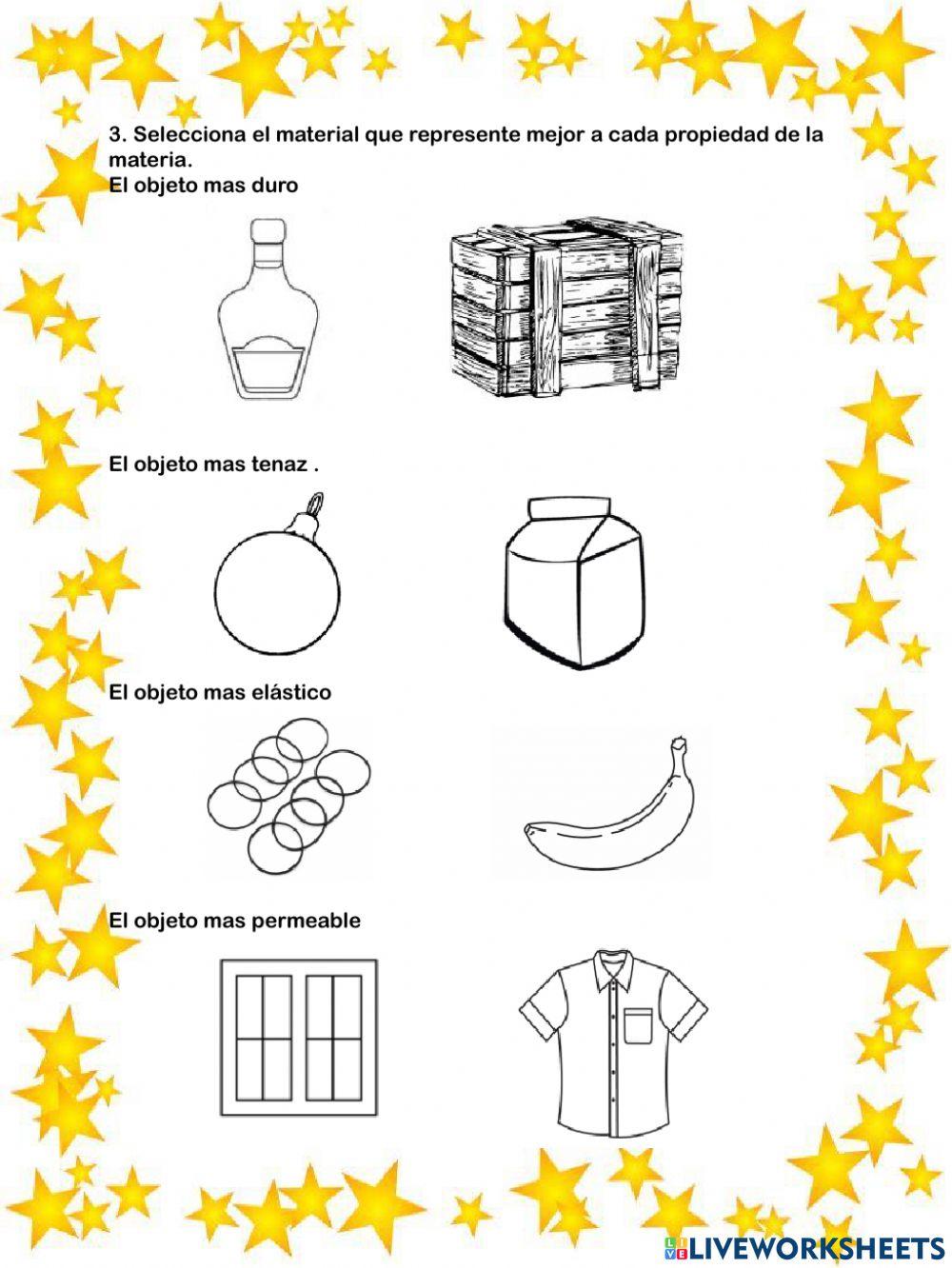 3. Selecciona el material que represente mejor a cada propiedad de la materia.
El objeto mas duro

El objeto mas tenaz .

El objeto mas elástico

El objeto mas permeable

LIVEWORKSHEETS