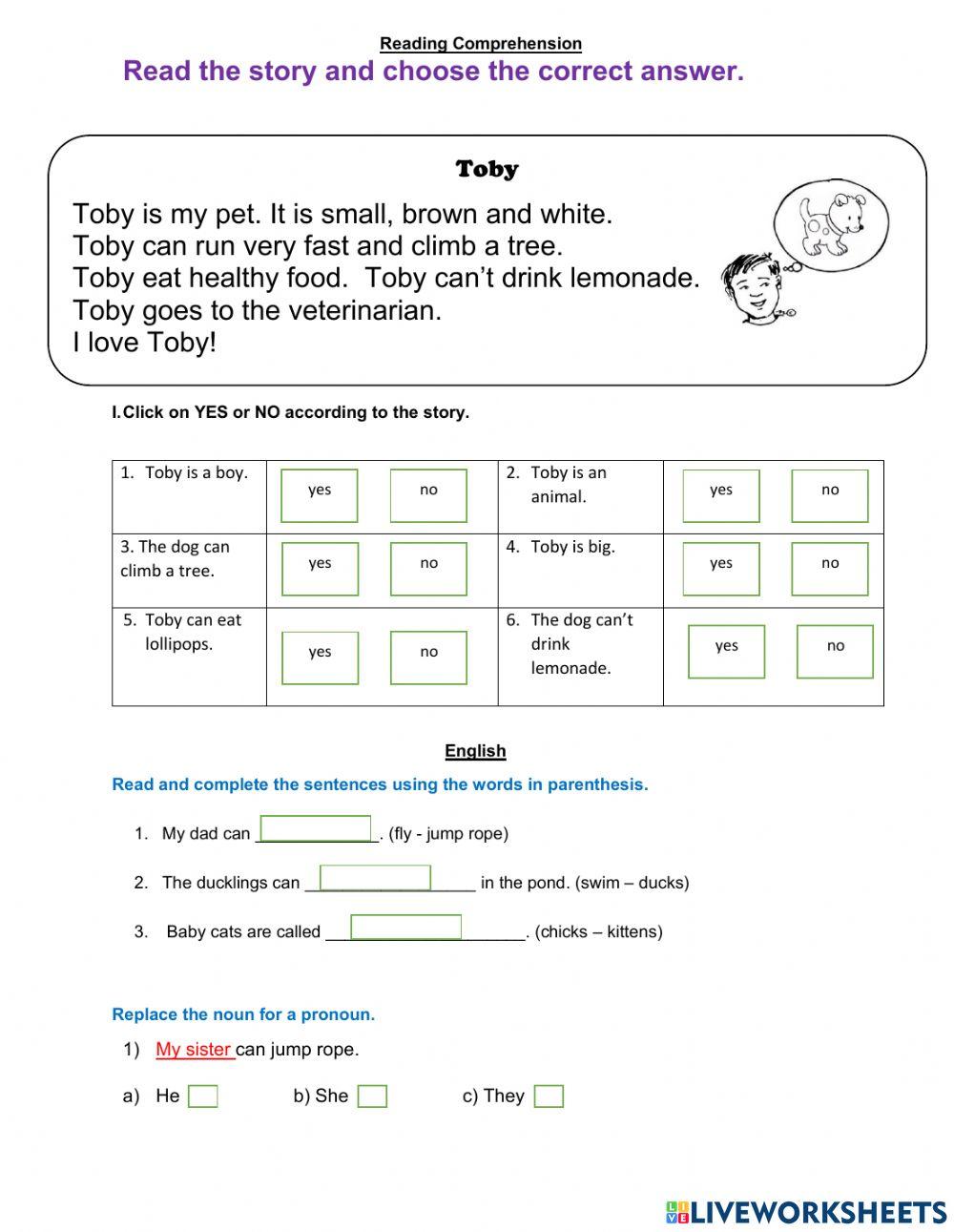 Reading Comprehension

Read the story and choose the correct answer.

Toby

Toby is my pet. It is small, brown and white.
Toby can run very fast and climb a tree.
Toby eat healthy food. Toby can't drink lemonade.
Toby goes to the veterinarian.
I love Toby!

I. Click on YES or NO according to the story.

| 1. Toby is a boy. | yes no | 2. Toby is an animal. | yes no |
|---|---|---|---|
| 3. The dog can climb a tree. | yes no | 4. Toby is big. | yes no |
| 5. Toby can eat lollipops. | yes no | 6. The dog can't drink lemonade. | yes no |

English

Read and complete the sentences using the words in parenthesis.

1. My dad can ______________. (fly - jump rope)

2. The ducklings can ___________________ in the pond. (swim – ducks)

3. Baby cats are called ______________________. (chicks – kittens)

Replace the noun for a pronoun.

1) My sister can jump rope.

a) He b) She c) They

LIVEWORKSHEETS