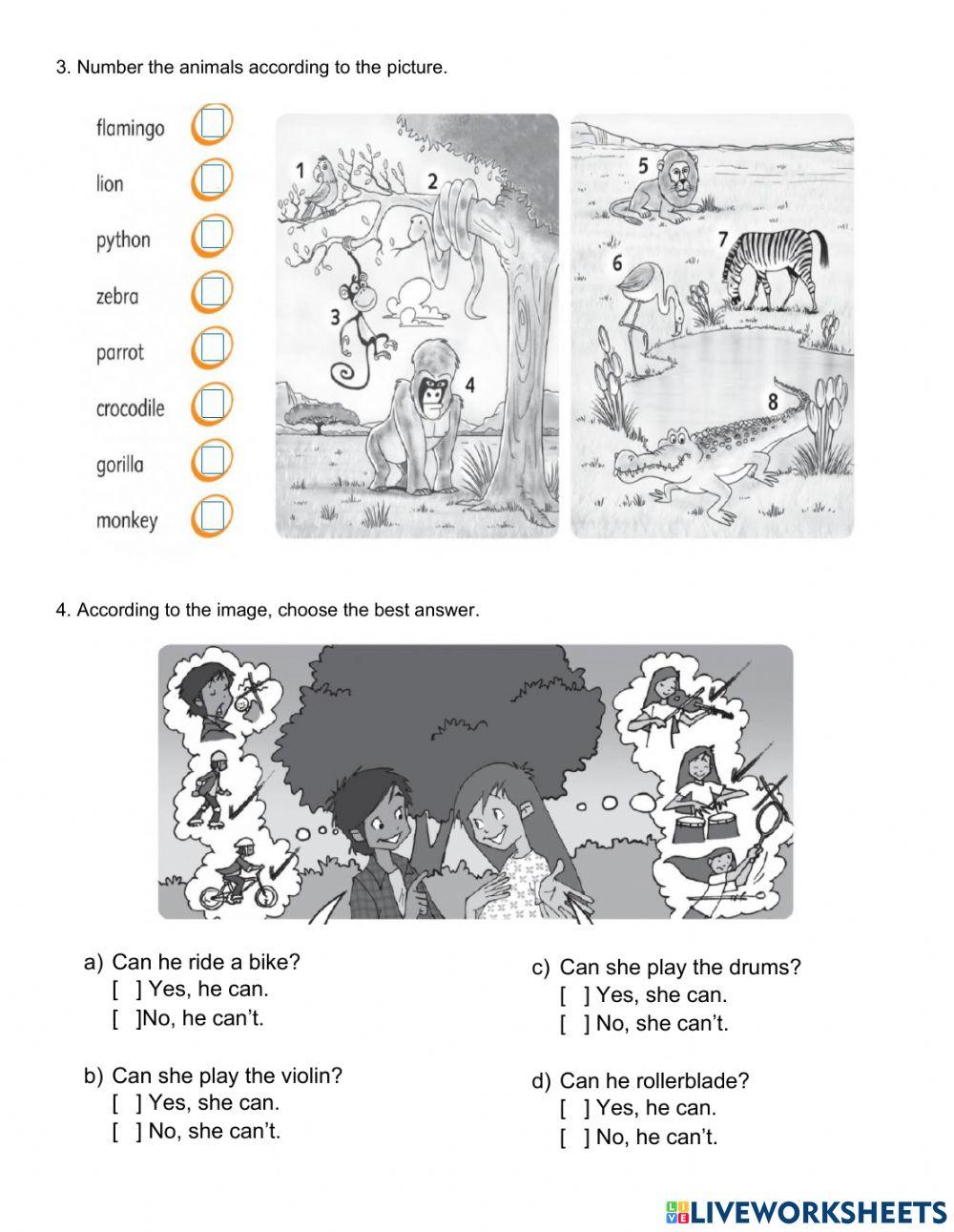 3. Number the animals according to the picture.

flamingo
lion
python
zebra
parrot
crocodile
gorilla
monkey

1 2 3 4 5 6 7 8

4. According to the image, choose the best answer.

a) Can he ride a bike?
[ ] Yes, he can.
[ ]No, he can't.

b) Can she play the violin?
[ ] Yes, she can.
[ ] No, she can't.

c) Can she play the drums?
[ ] Yes, she can.
[ ] No, she can't.

d) Can he rollerblade?
[ ] Yes, he can.
[ ] No, he can't.

LIVEWORKSHEETS