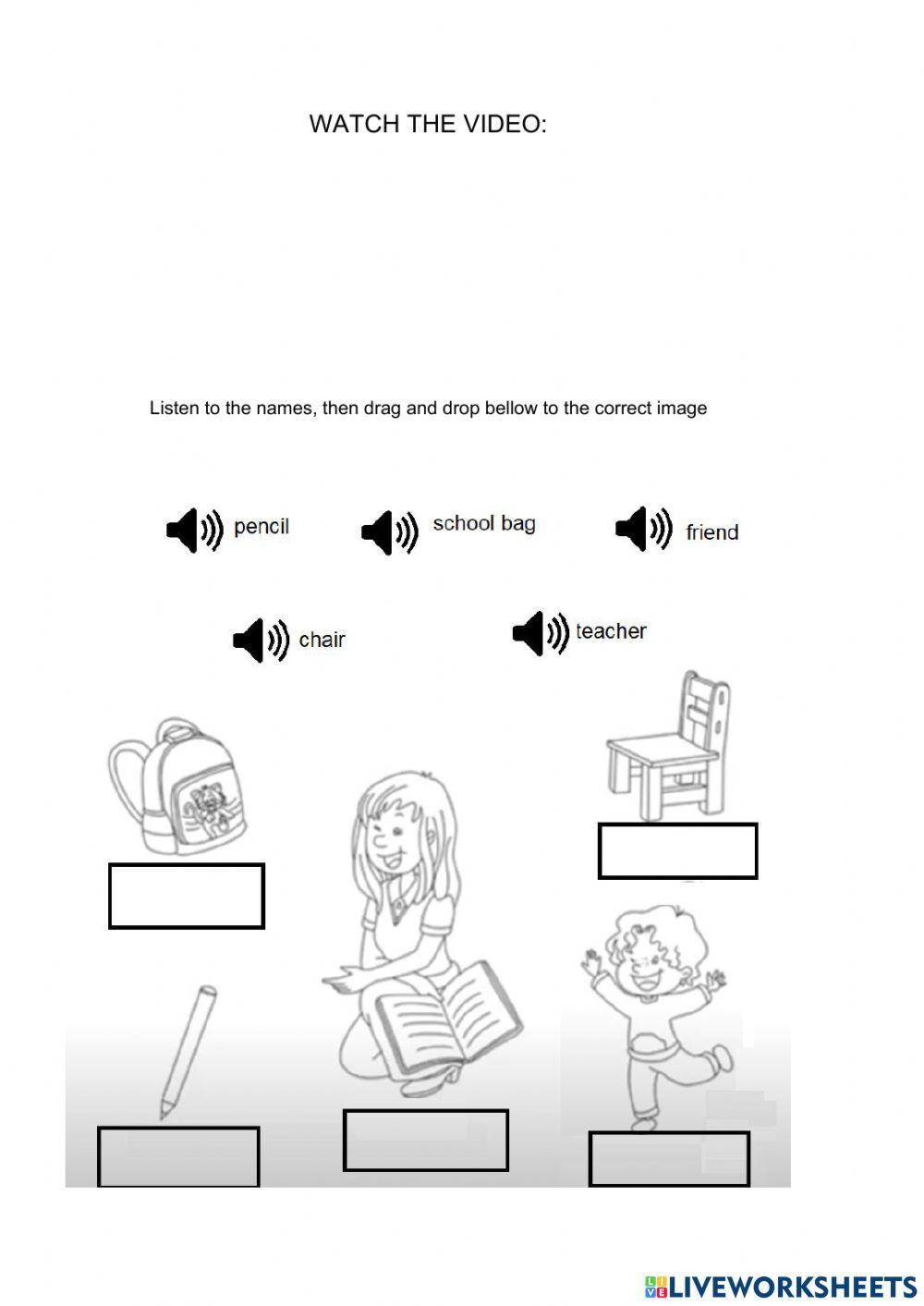 WATCH THE VIDEO:

Listen to the names, then drag and drop bellow to the correct image

pencil

school bag

friend

chair

teacher

LIVEWORKSHEETS