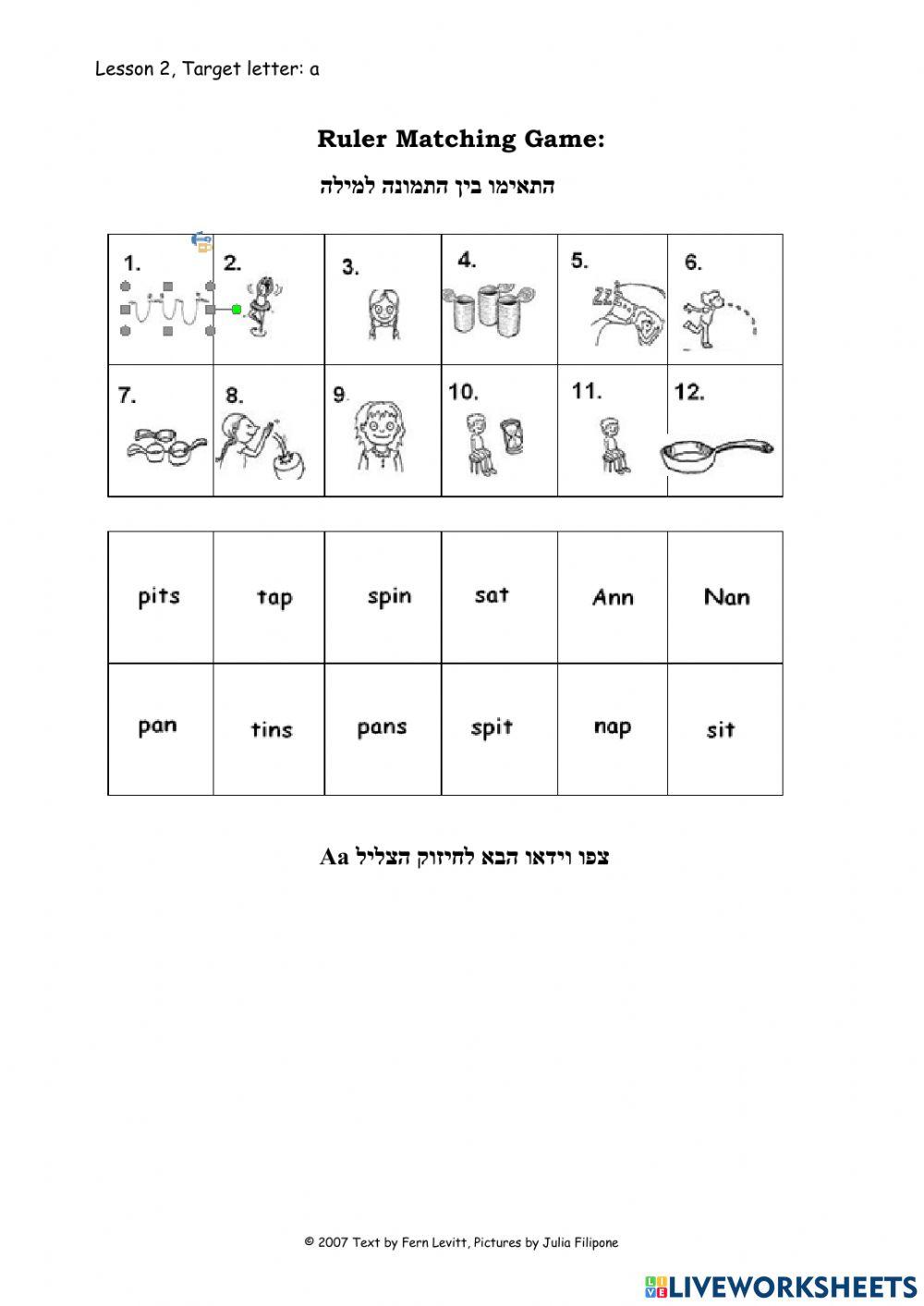 Lesson 2, Target letter: a

Ruler Matching Game:

התאימו בין התמונה למילה

| 1. | 2. | 3. | 4. | 5. | 6. |
|---|---|---|---|---|---|
| 7. | 8. | 9. | 10. | 11. | 12. |

| pits | tap | spin | sat | Ann | Nan |
|---|---|---|---|---|---|
| pan | tins | pans | spit | nap | sit |

צפו וידאו הבא לחיזוק הצליל Aa

© 2007 Text by Fern Levitt, Pictures by Julia Filipone

LIVEWORKSHEETS