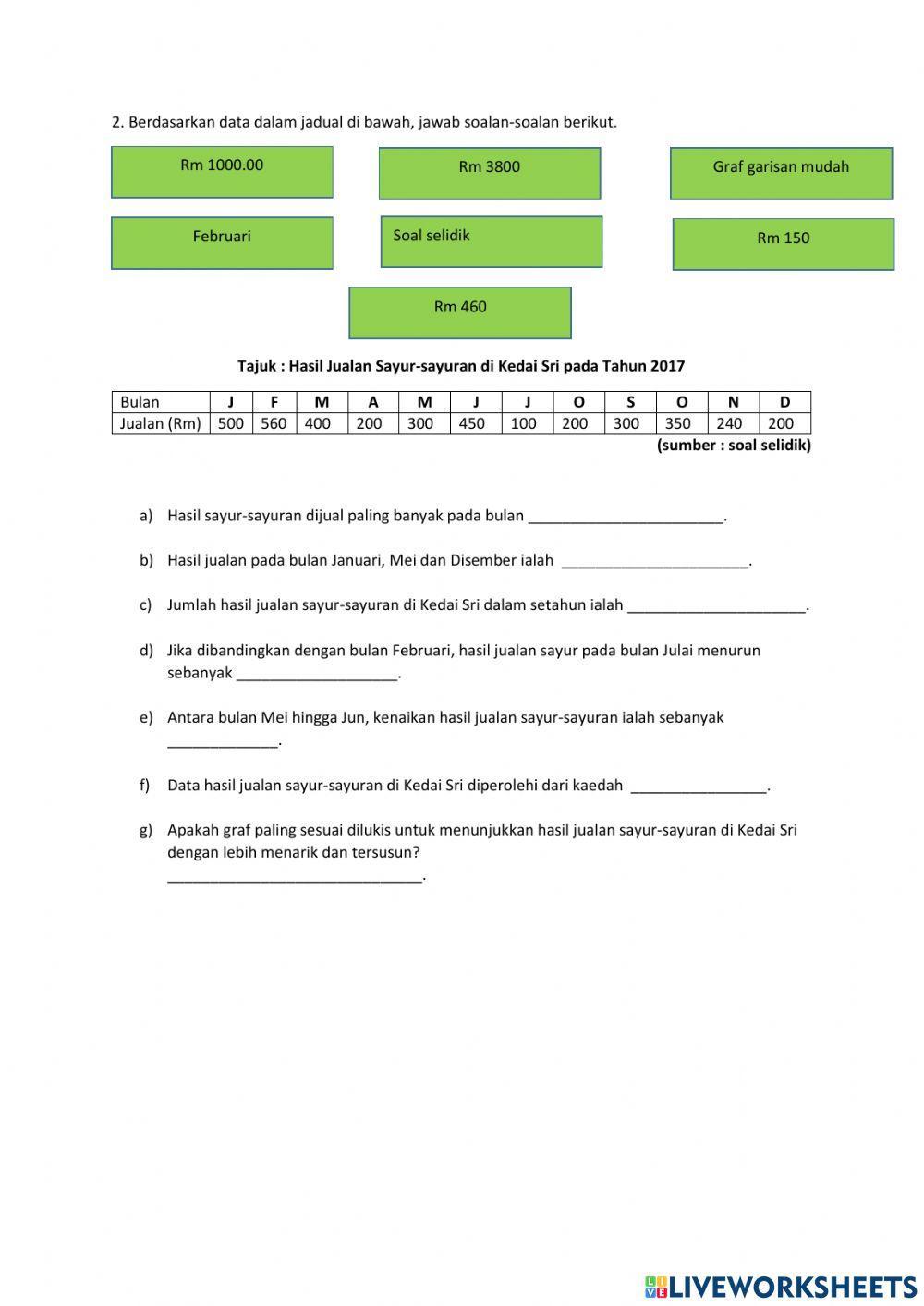 2. Berdasarkan data dalam jadual di bawah, jawab soalan-soalan berikut.

Rm 1000.00

Rm 3800

Graf garisan mudah

Februari

Soal selidik

Rm 150

Rm 460

Tajuk : Hasil Jualan Sayur-sayuran di Kedai Sri pada Tahun 2017

| Bulan | J | F | M | A | M | J | J | O | S | O | N | D |
|---|---|---|---|---|---|---|---|---|---|---|---|---|
| Jualan (Rm) | 500 | 560 | 400 | 200 | 300 | 450 | 100 | 200 | 300 | 350 | 240 | 200 |

(sumber : soal selidik)

a) Hasil sayur-sayuran dijual paling banyak pada bulan ________________________.

b) Hasil jualan pada bulan Januari, Mei dan Disember ialah _______________________.

c) Jumlah hasil jualan sayur-sayuran di Kedai Sri dalam setahun ialah ______________________.

d) Jika dibandingkan dengan bulan Februari, hasil jualan sayur pada bulan Julai menurun sebanyak ____________________.

e) Antara bulan Mei hingga Jun, kenaikan hasil jualan sayur-sayuran ialah sebanyak ______________.

f) Data hasil jualan sayur-sayuran di Kedai Sri diperolehi dari kaedah _________________.

g) Apakah graf paling sesuai dilukis untuk menunjukkan hasil jualan sayur-sayuran di Kedai Sri dengan lebih menarik dan tersusun? _______________________________.

LIVEWORKSHEETS